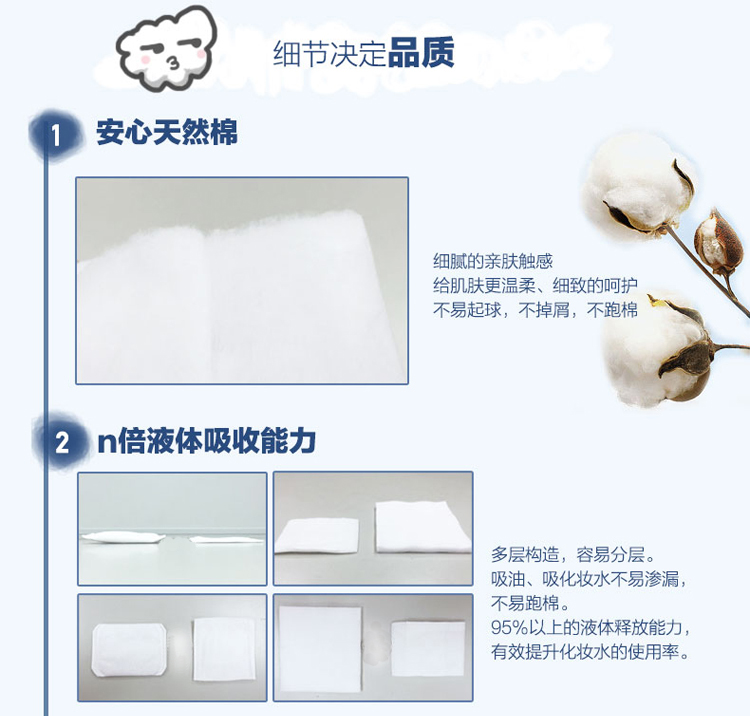 细节决定品质

1 安心天然棉

细腻的亲肤触感
给肌肤更温柔、细致的呵护
不易起球，不掉屑，不跑棉

2 n倍液体吸收能力

多层构造，容易分层。
吸油、吸化妆水不易渗漏，
不易跑棉。
95%以上的液体释放能力，
有效提升化妆水的使用率。