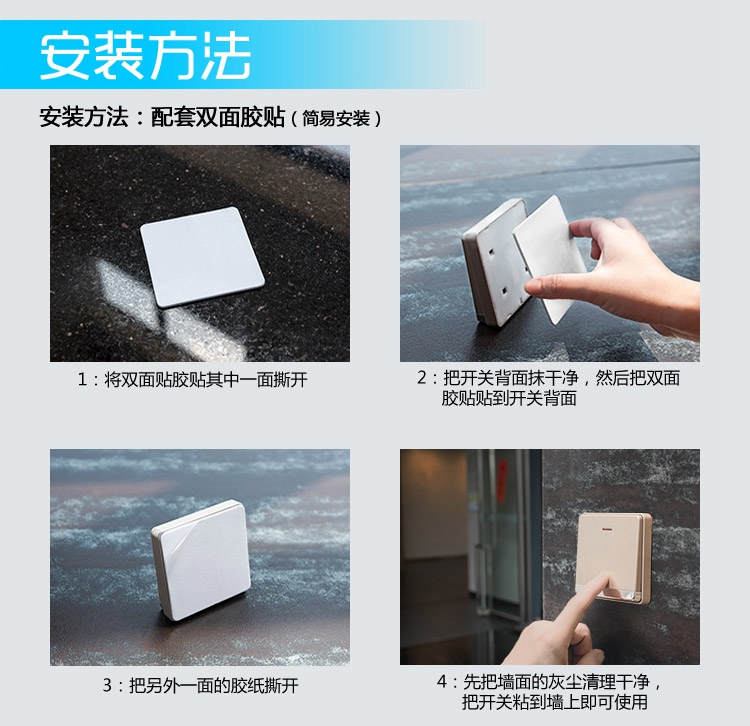 安装方法

安装方法：配套双面胶贴（简易安装）

1：将双面贴胶贴其中一面撕开

2：把开关背面抹干净，然后把双面胶贴贴到开关背面

3：把另外一面的胶纸撕开

4：先把墙面的灰尘清理干净，把开关粘到墙上即可使用