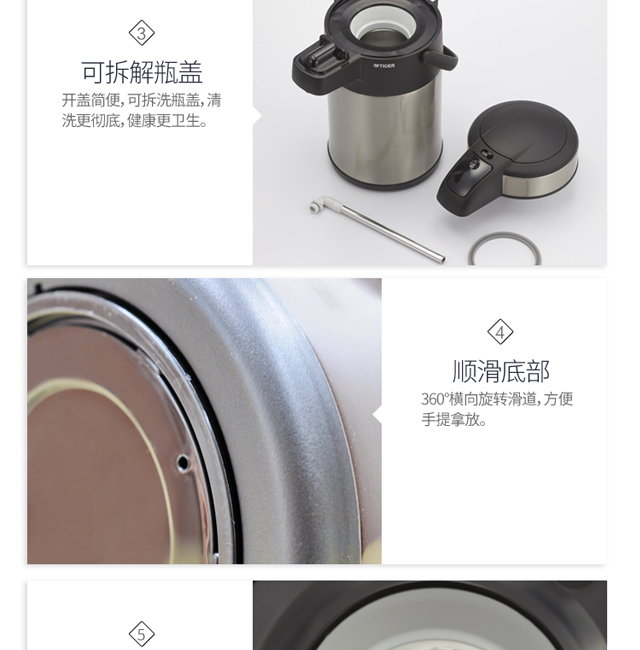 3

可拆解瓶盖

开盖简便，可拆洗瓶盖，清洗更彻底，健康更卫生。

TIGER

4

顺滑底部

360°横向旋转滑道，方便手提拿放。

5