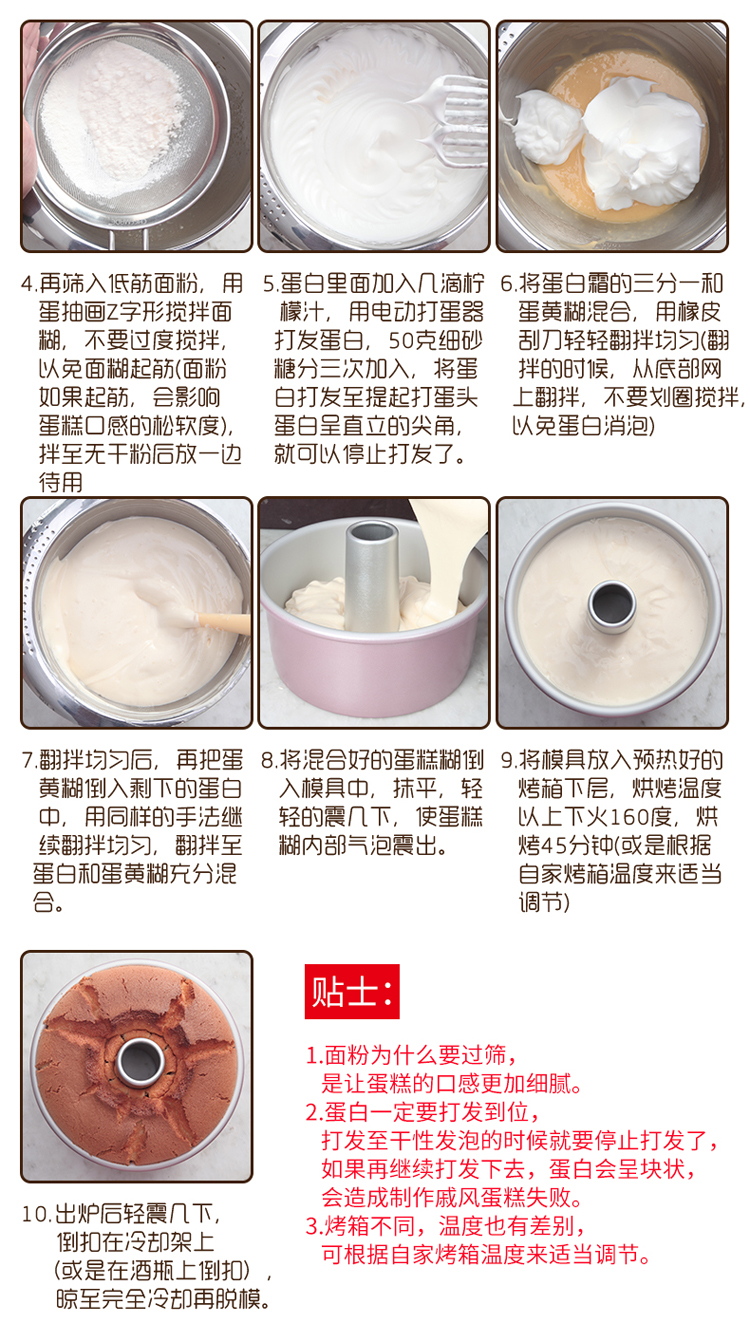 4.再筛入低筋面粉，用蛋抽画Z字形搅拌面糊，不要过度搅拌，以免面糊起筋(面粉如果起筋，会影响蛋糕口感的松软度)，拌至无干粉后放一边待用

5.蛋白里面加入几滴柠檬汁，用电动打蛋器打发蛋白，50克细砂糖分三次加入，将蛋白打发至提起打蛋头蛋白呈直立的尖角，就可以停止打发了。

6.将蛋白霜的三分一和蛋黄糊混合，用橡皮刮刀轻轻翻拌均匀(翻拌的时候，从底部网上翻拌，不要划圈搅拌，以免蛋白消泡)

7.翻拌均匀后，再把蛋黄糊倒入剩下的蛋白中，用同样的手法继续翻拌均匀，翻拌至蛋白和蛋黄糊充分混合。

8.将混合好的蛋糕糊倒入模具中，抹平，轻轻的震几下，使蛋糕糊内部气泡震出。

9.将模具放入预热好的烤箱下层，烘烤温度以上下火160度，烘烤45分钟(或是根据自家烤箱温度来适当调节)

10.出炉后轻震几下，倒扣在冷却架上（或是在酒瓶上倒扣），晾至完全冷却再脱模。

贴士:

1.面粉为什么要过筛，是让蛋糕的口感更加细腻。
2.蛋白一定要打发到位，打发至干性发泡的时候就要停止打发了，如果再继续打发下去，蛋白会呈块状，会造成制作戚风蛋糕失败。
3.烤箱不同，温度也有差别，可根据自家烤箱温度来适当调节。