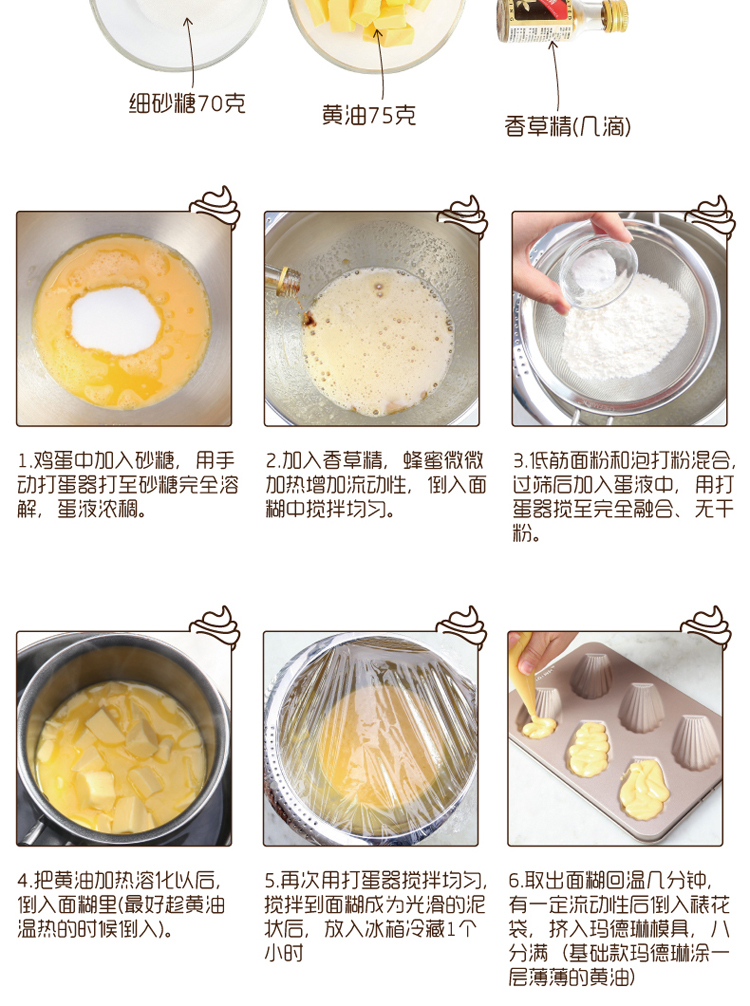 细砂糖70克

黄油75克

香草精(几滴)

1.鸡蛋中加入砂糖，用手动打蛋器打至砂糖完全溶解，蛋液浓稠。

2.加入香草精，蜂蜜微微加热增加流动性，倒入面糊中搅拌均匀。

3.低筋面粉和泡打粉混合，过筛后加入蛋液中，用打蛋器搅至完全融合、无干粉。

4.把黄油加热溶化以后，倒入面糊里(最好趁黄油温热的时候倒入)。

5.再次用打蛋器搅拌均匀，搅拌到面糊成为光滑的泥状后，放入冰箱冷藏1个小时

6.取出面糊回温几分钟，有一定流动性后倒入裱花袋，挤入玛德琳模具，八分满（基础款玛德琳涂一层薄薄的黄油）