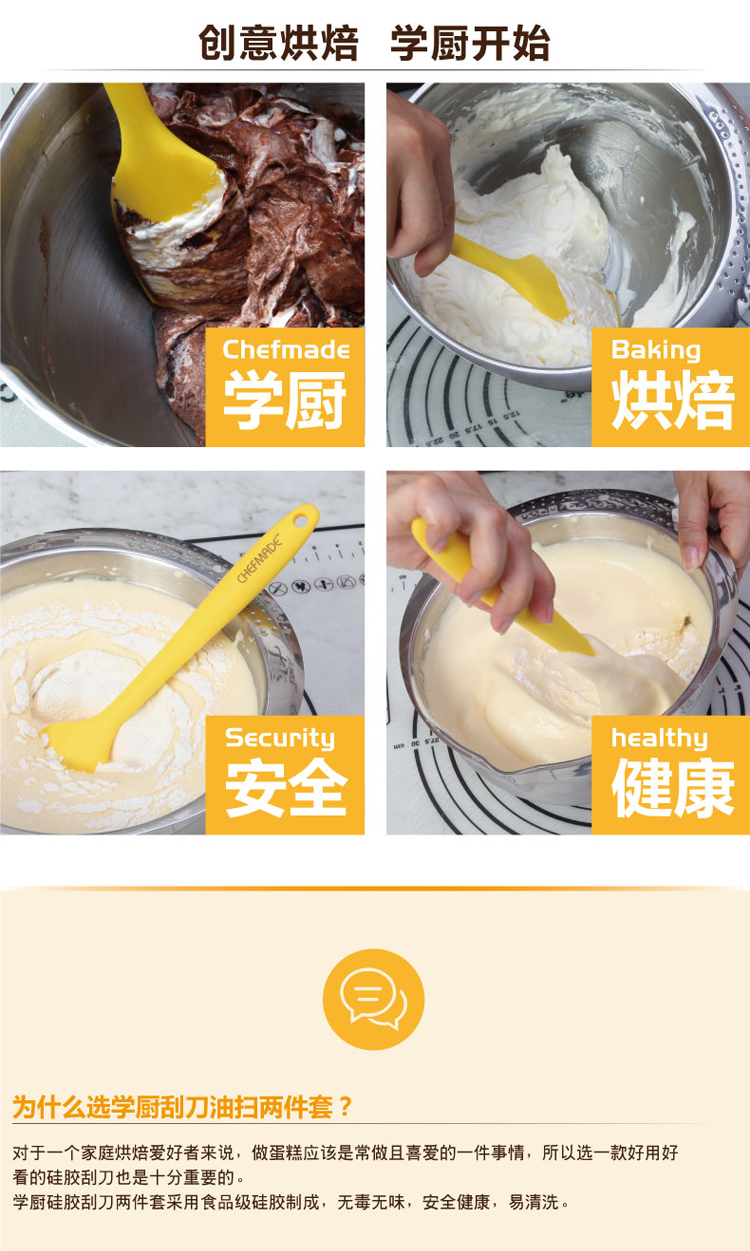 创意烘焙 学厨开始

Chefmade
学厨

Baking
烘焙

CHEFMADE

Security
安全

healthy
健康

为什么选学厨刮刀油扫两件套？

对于一个家庭烘焙爱好者来说，做蛋糕应该是常做且喜爱的一件事情，所以选一款好用好看的硅胶刮刀也是十分重要的。
学厨硅胶刮刀两件套采用食品级硅胶制成，无毒无味，安全健康，易清洗。