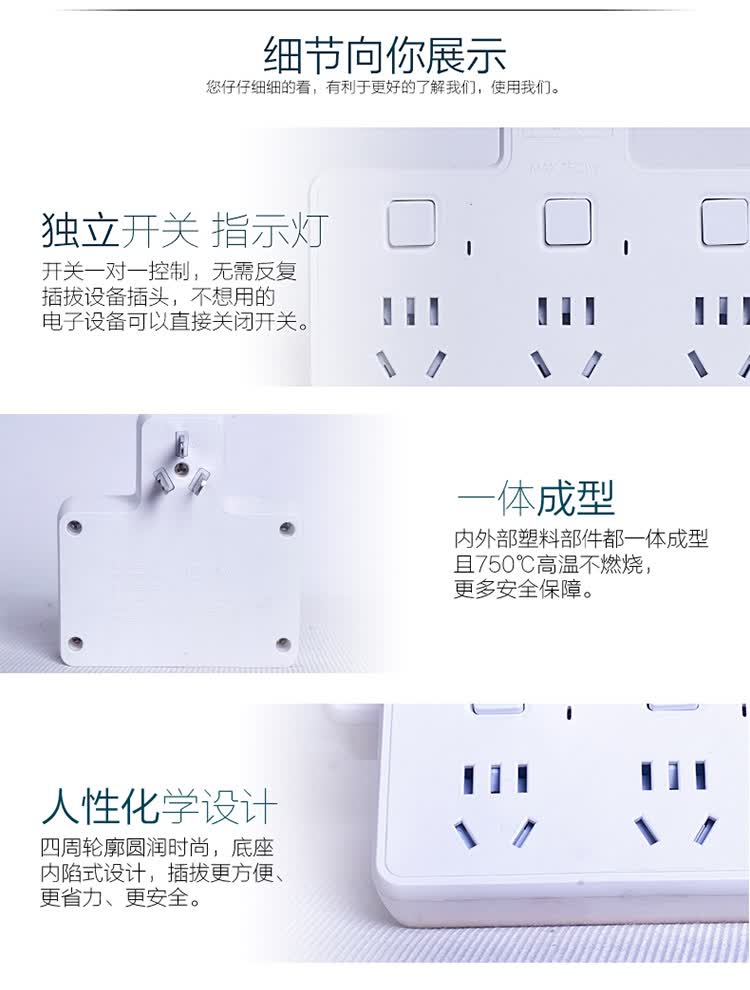 细节向你展示
您仔仔细细的看，有利于更好的了解我们，使用我们。

独立开关 指示灯
开关一对一控制，无需反复插拔设备插头，不想用的电子设备可以直接关闭开关。

一体成型
内外部塑料部件都一体成型且750℃高温不燃烧，更多安全保障。

人性化学设计
四周轮廓圆润时尚，底座内陷式设计，插拔更方便、更省力、更安全。