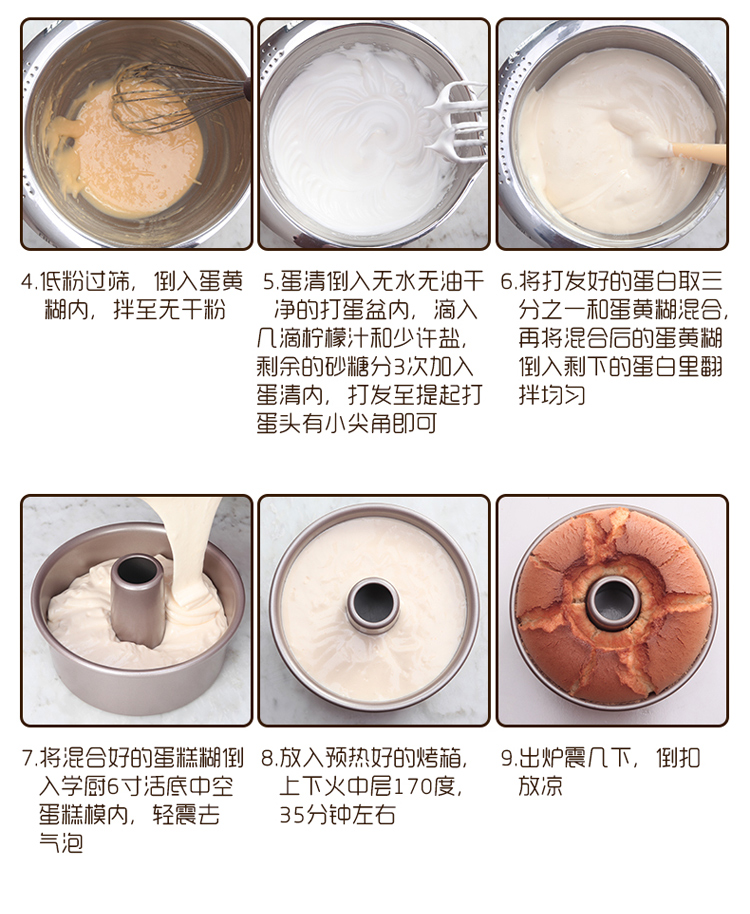 4.低粉过筛，倒入蛋黄糊内，拌至无干粉

5.蛋清倒入无水无油干净的打蛋盆内，滴入几滴柠檬汁和少许盐，剩余的砂糖分3次加入蛋清内，打发至提起打蛋头有小尖角即可

6.将打发好的蛋白取三分之一和蛋黄糊混合，再将混合后的蛋黄糊倒入剩下的蛋白里翻拌均匀

7.将混合好的蛋糕糊倒入学厨6寸活底中空蛋糕模内，轻震去气泡

8.放入预热好的烤箱，上下火中层170度，35分钟左右

9.出炉震几下，倒扣放凉