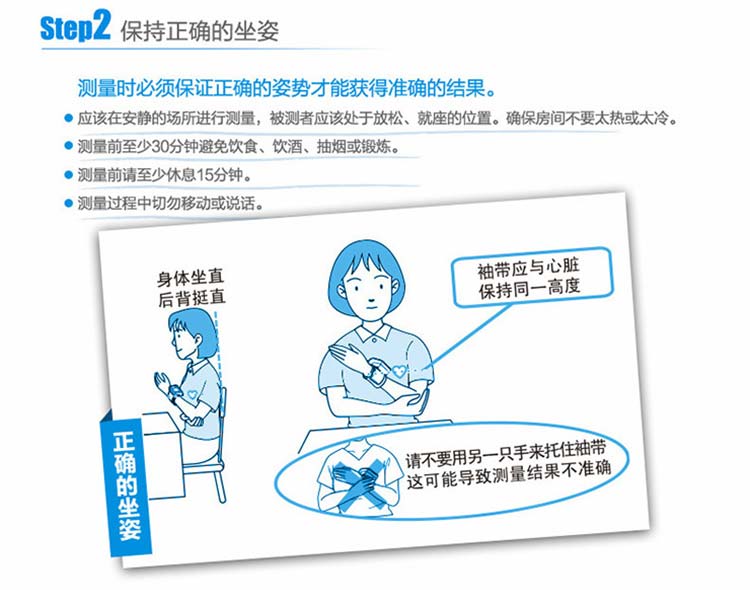 Step2 保持正确的坐姿

测量时必须保证正确的姿势才能获得准确的结果。

● 应该在安静的场所进行测量，被测者应该处于放松、就座的位置。确保房间不要太热或太冷。

● 测量前至少30分钟避免饮食、饮酒、抽烟或锻炼。

● 测量前请至少休息15分钟。

● 测量过程中切勿移动或说话。

身体坐直
后背挺直

袖带应与心脏
保持同一高度

请不要用另一只手来托住袖带
这可能导致测量结果不准确

正确的坐姿