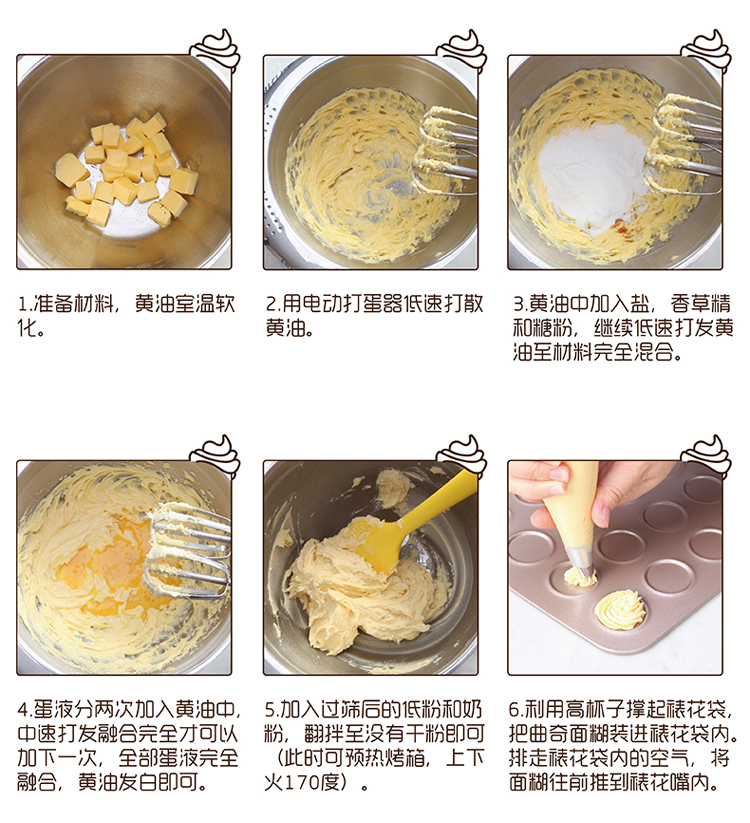 1.准备材料，黄油室温软化。

2.用电动打蛋器低速打散黄油。

3.黄油中加入盐，香草精和糖粉，继续低速打发黄油至材料完全混合。

4.蛋液分两次加入黄油中，中速打发融合完全才可以加下一次，全部蛋液完全融合，黄油发白即可。

5.加入过筛后的低粉和奶粉，翻拌至没有干粉即可（此时可预热烤箱，上下火170度）。

6.利用高杯子撑起裱花袋，把曲奇面糊装进裱花袋内。排走裱花袋内的空气，将面糊往前推到裱花嘴内。