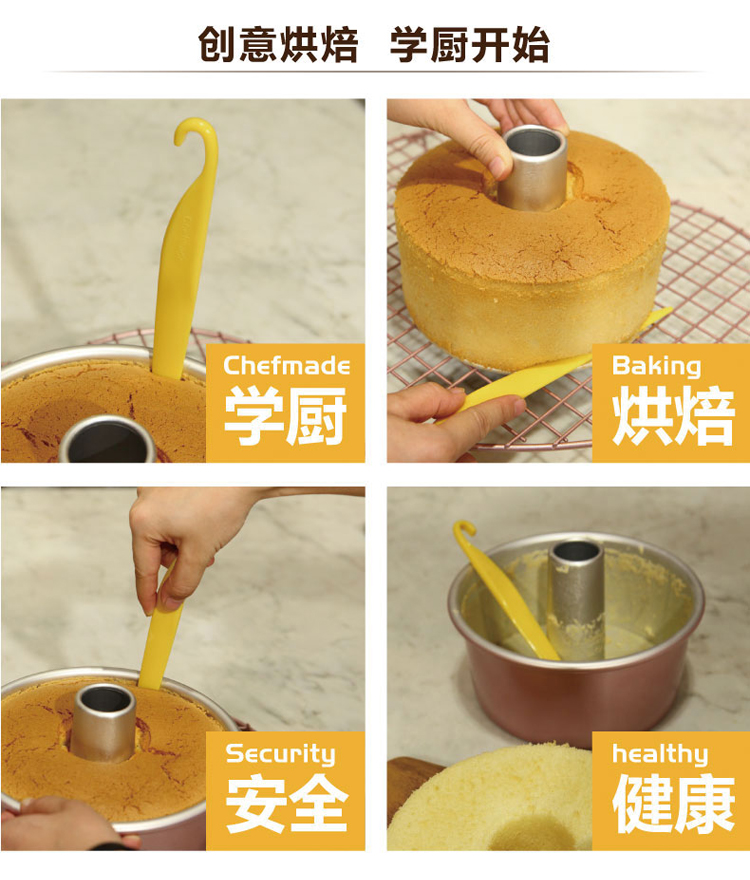 创意烘焙 学厨开始

Chefmade
学厨

Baking
烘焙

Security
安全

healthy
健康