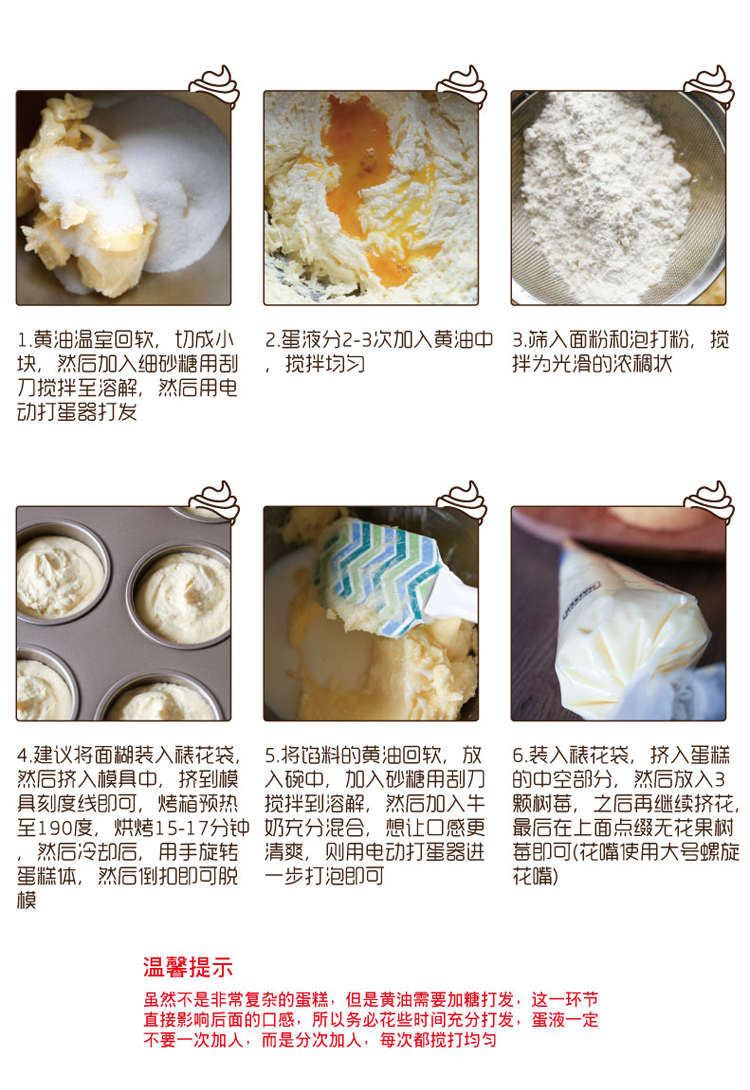 1.黄油温室回软，切成小块，然后加入细砂糖用刮刀搅拌至溶解，然后用电动打蛋器打发

2.蛋液分2-3次加入黄油中，搅拌均匀

3.筛入面粉和泡打粉，搅拌为光滑的浓稠状

4.建议将面糊装入裱花袋，然后挤入模具中，挤到模具刻度线即可，烤箱预热至190度，烘烤15-17分钟，然后冷却后，用手旋转蛋糕体，然后倒扣即可脱模

5.将馅料的黄油回软，放入碗中，加入砂糖用刮刀搅拌到溶解，然后加入牛奶充分混合，想让口感更清爽，则用电动打蛋器进一步打泡即可

6.装入裱花袋，挤入蛋糕的中空部分，然后放入3颗树莓，之后再继续挤花，最后在上面点缀无花果树莓即可(花嘴使用大号螺旋花嘴)

温馨提示

虽然不是非常复杂的蛋糕，但是黄油需要加糖打发，这一环节直接影响后面的口感，所以务必花些时间充分打发，蛋液一定不要一次加入，而是分次加入，每次都搅打均匀