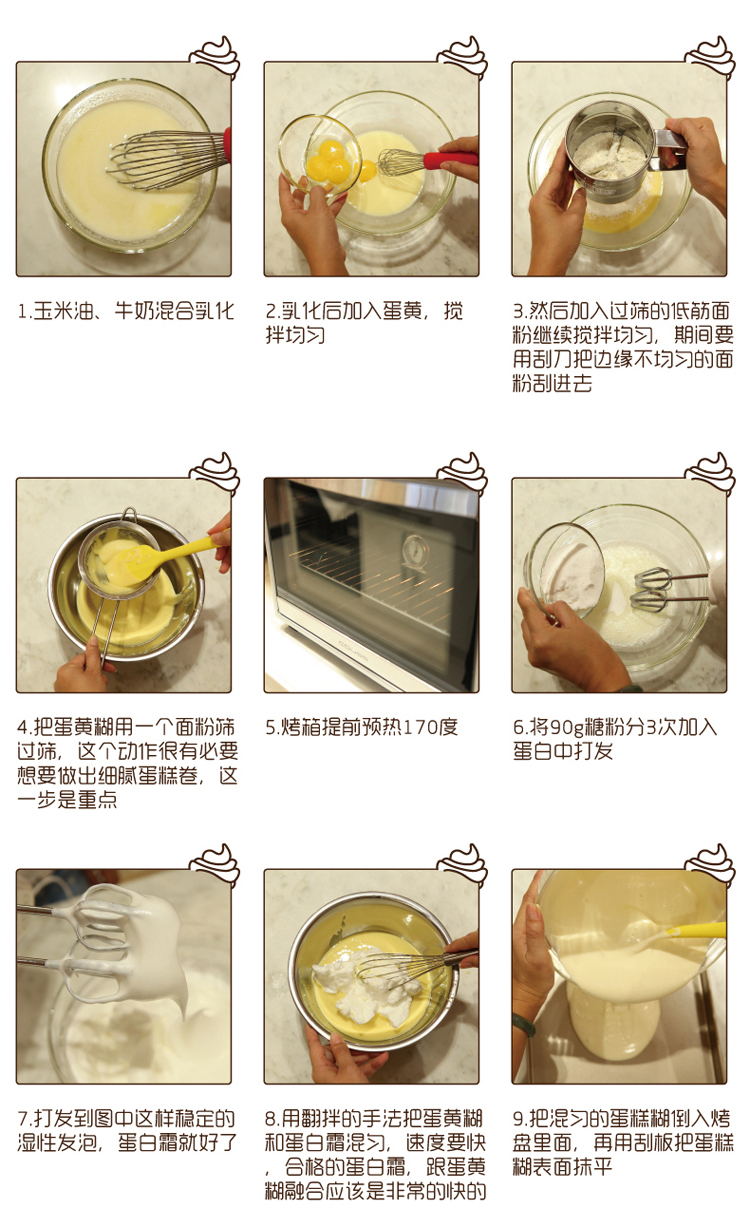 1.玉米油、牛奶混合乳化

2.乳化后加入蛋黄，搅拌均匀

3.然后加入过筛的低筋面粉继续搅拌均匀，期间要用刮刀把边缘不均匀的面粉刮进去

4.把蛋黄糊用一个面粉筛过筛，这个动作很有必要想要做出细腻蛋糕卷，这一步是重点

5.烤箱提前预热170度

6.将90g糖粉分3次加入蛋白中打发

7.打发到图中这样稳定的湿性发泡，蛋白霜就好了

8.用翻拌的手法把蛋黄糊和蛋白霜混匀，速度要快，合格的蛋白霜，跟蛋黄糊融合应该是非常的快的

9.把混匀的蛋糕糊倒入烤盘里面，再用刮板把蛋糕糊表面抹平