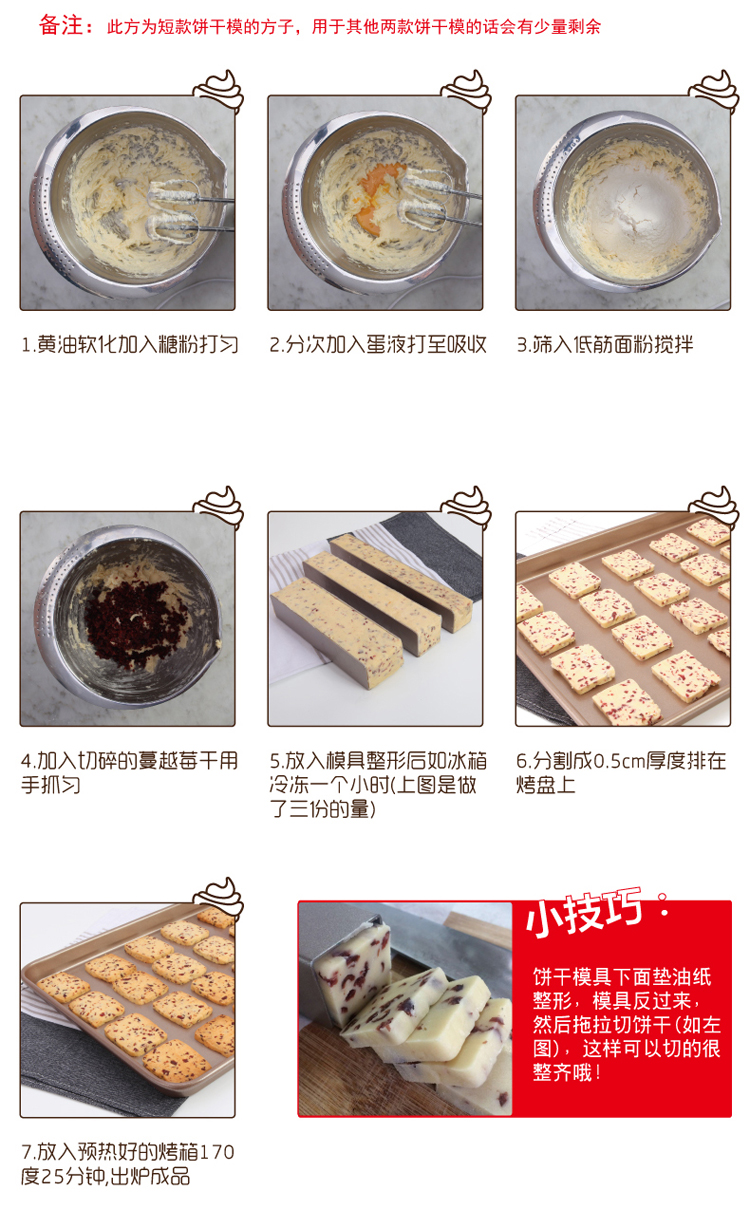 备注：此方为短款饼干模的方子，用于其他两款饼干模的话会有少量剩余

1.黄油软化加入糖粉打匀

2.分次加入蛋液打至吸收

3.筛入低筋面粉搅拌

4.加入切碎的蔓越莓干用手抓匀

5.放入模具整形后如冰箱冷冻一个小时(上图是做了三份的量)

6.分割成0.5cm厚度排在烤盘上

7.放入预热好的烤箱170度25分钟,出炉成品

小技巧：

饼干模具下面垫油纸整形，模具反过来，然后拖拉切饼干(如左图)，这样可以切的很整齐哦！