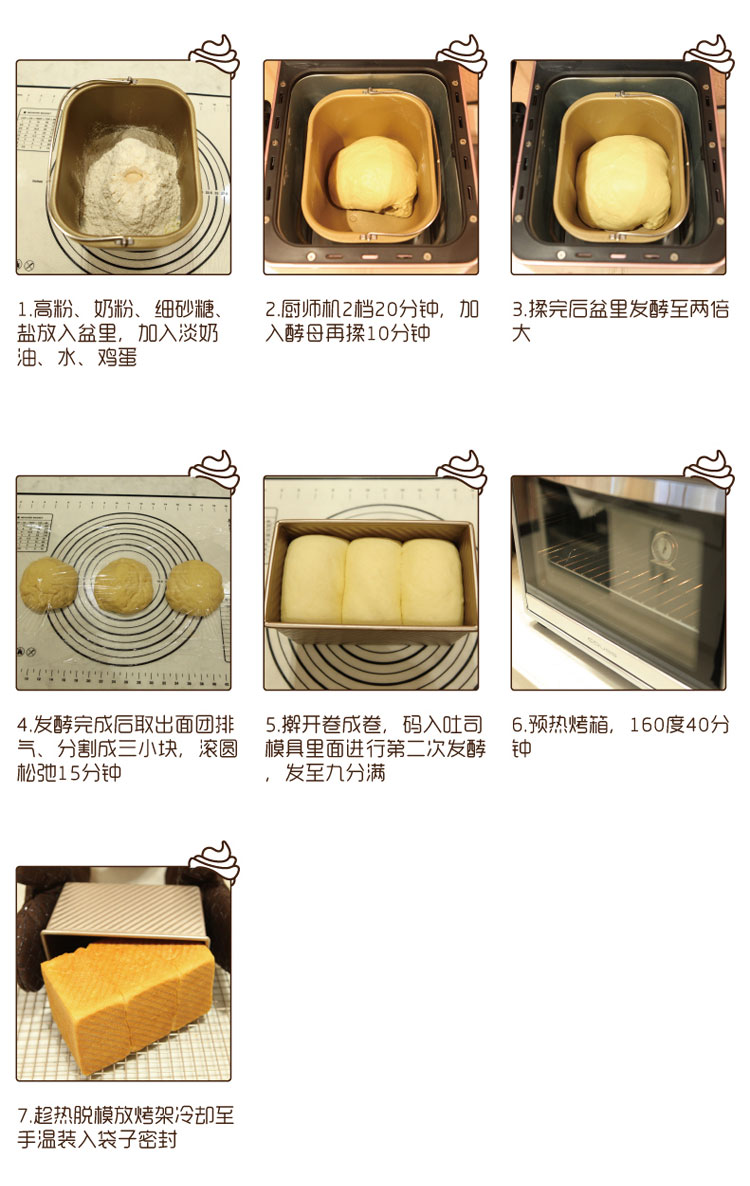 1.高粉、奶粉、细砂糖、盐放入盆里，加入淡奶油、水、鸡蛋

2.厨师机2档20分钟，加入酵母再揉10分钟

3.揉完后盆里发酵至两倍大

4.发酵完成后取出面团排气、分割成三小块，滚圆松弛15分钟

5.擀开卷成卷，码入吐司模具里面进行第二次发酵，发至九分满

6.预热烤箱，160度40分钟

7.趁热脱模放烤架冷却至手温装入袋子密封