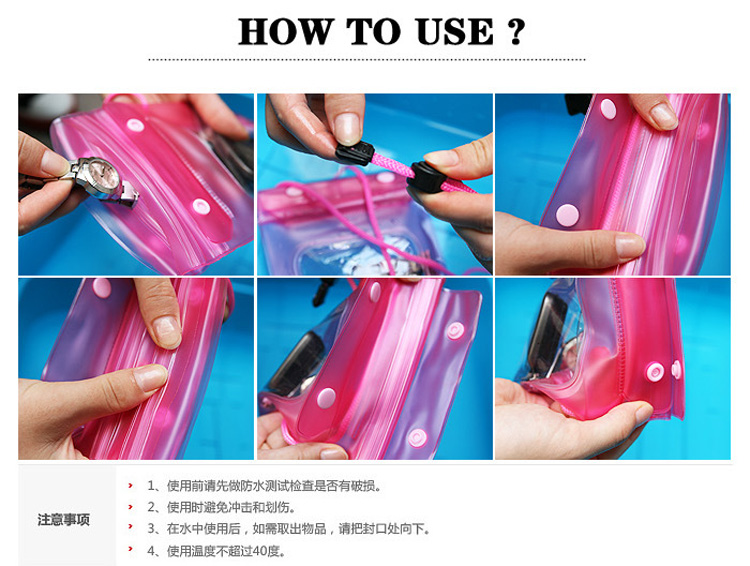 HOW TO USE ?

注意事项

1、使用前请先做防水测试检查是否有破损。
2、使用时避免冲击和划伤。
3、在水中使用后，如需取出物品，请把封口处向下。
4、使用温度不超过40度。