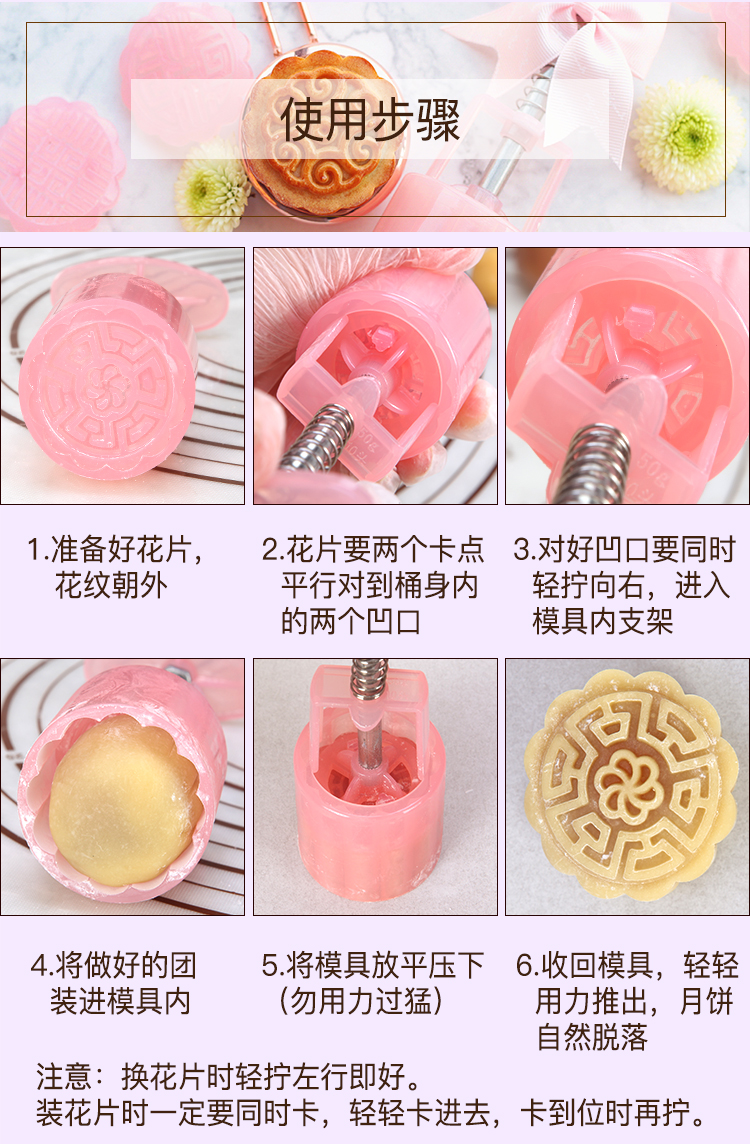 使用步骤

1.准备好花片，花纹朝外

2.花片要两个卡点平行对到桶身内的两个凹口

3.对好凹口要同时轻拧向右，进入模具内支架

4.将做好的团装进模具内

5.将模具放平压下（勿用力过猛）

6.收回模具，轻轻用力推出，月饼自然脱落

注意：换花片时轻拧左行即好。
装花片时一定要同时卡，轻轻卡进去，卡到位时再拧。