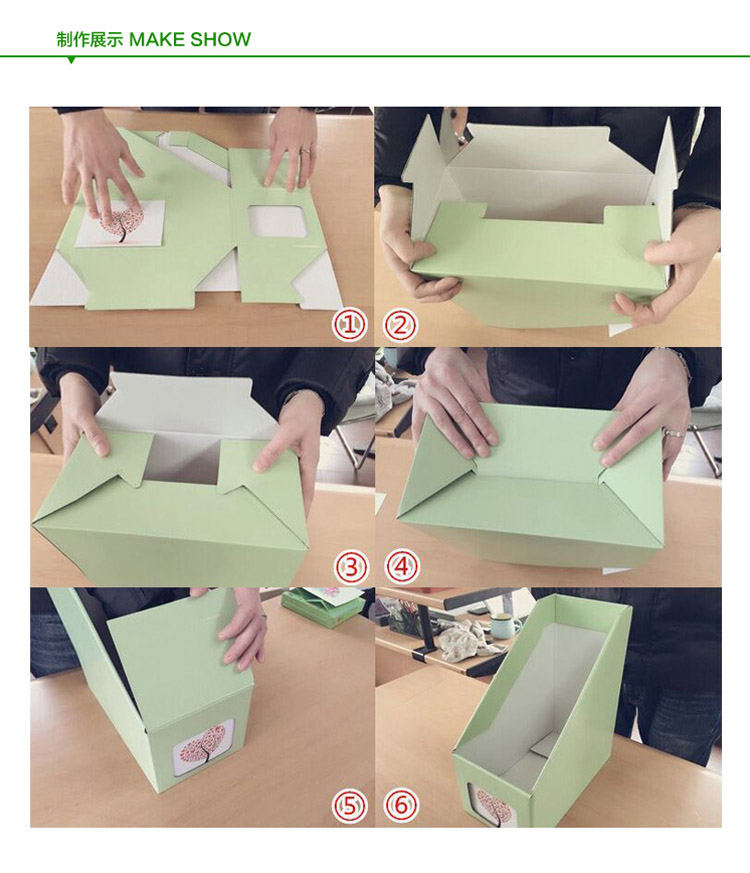 制作展示 MAKE SHOW

①

②

③

④

⑤

⑥