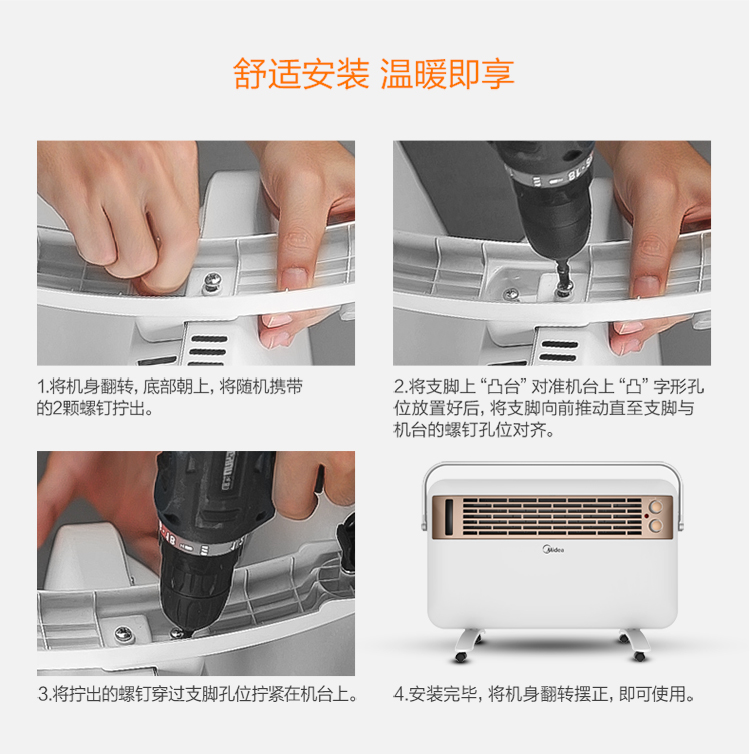 舒适安装 温暖即享

1.将机身翻转，底部朝上，将随机携带的2颗螺钉拧出。

2.将支脚上“凸台”对准机台上“凸”字形孔位放置好后，将支脚向前推动直至支脚与机台的螺钉孔位对齐。

3.将拧出的螺钉穿过支脚孔位拧紧在机台上。

Midea

4.安装完毕，将机身翻转摆正，即可使用。