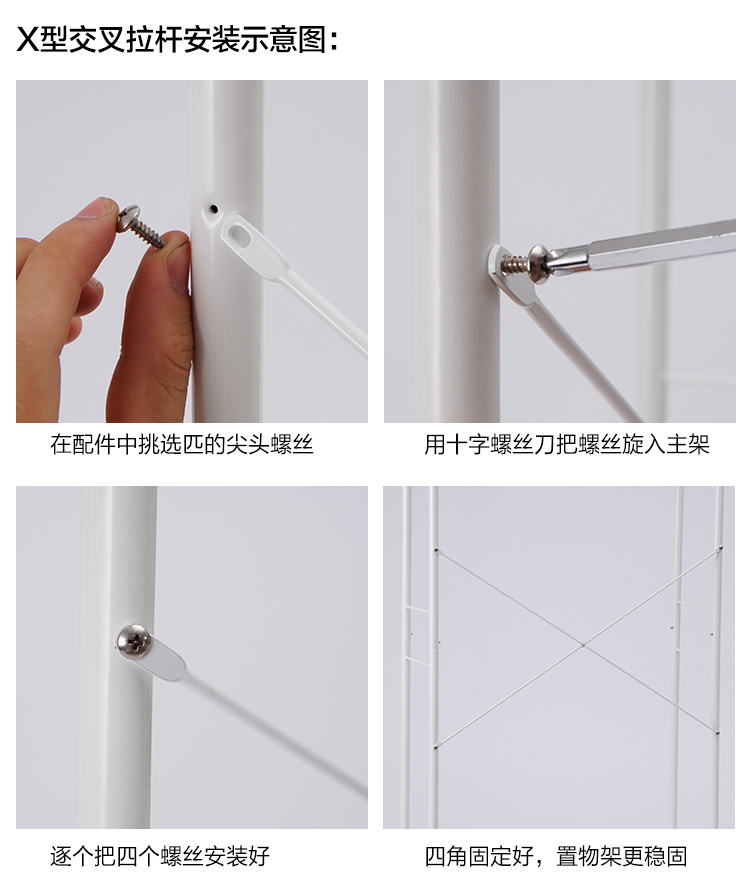 X型交叉拉杆安装示意图：

在配件中挑选匹的尖头螺丝

用十字螺丝刀把螺丝旋入主架

逐个把四个螺丝安装好

四角固定好，置物架更稳固