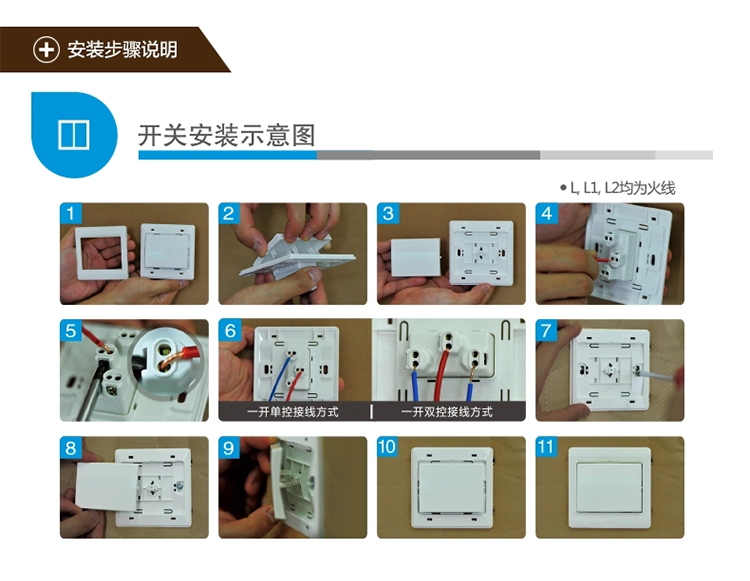 安装步骤说明

开关安装示意图

• L, L1, L2均为火线

1

2

3

4

5

6

一开单控接线方式

一开双控接线方式

7

8

9

10

11