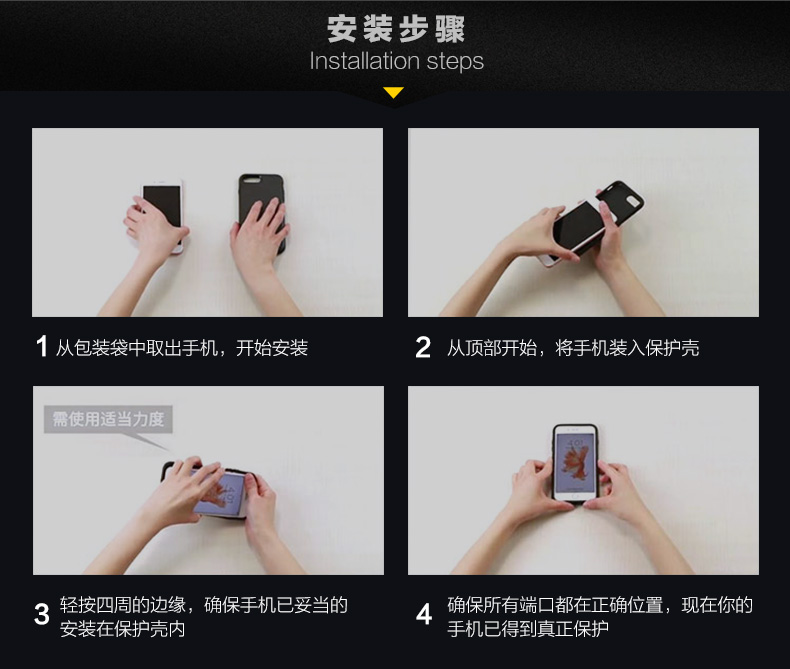 安装步骤
Installation steps

1 从包装袋中取出手机，开始安装

2 从顶部开始，将手机装入保护壳

需使用适当力度

3 轻按四周的边缘，确保手机已妥当的安装在保护壳内

4 确保所有端口都在正确位置，现在你的手机已得到真正保护