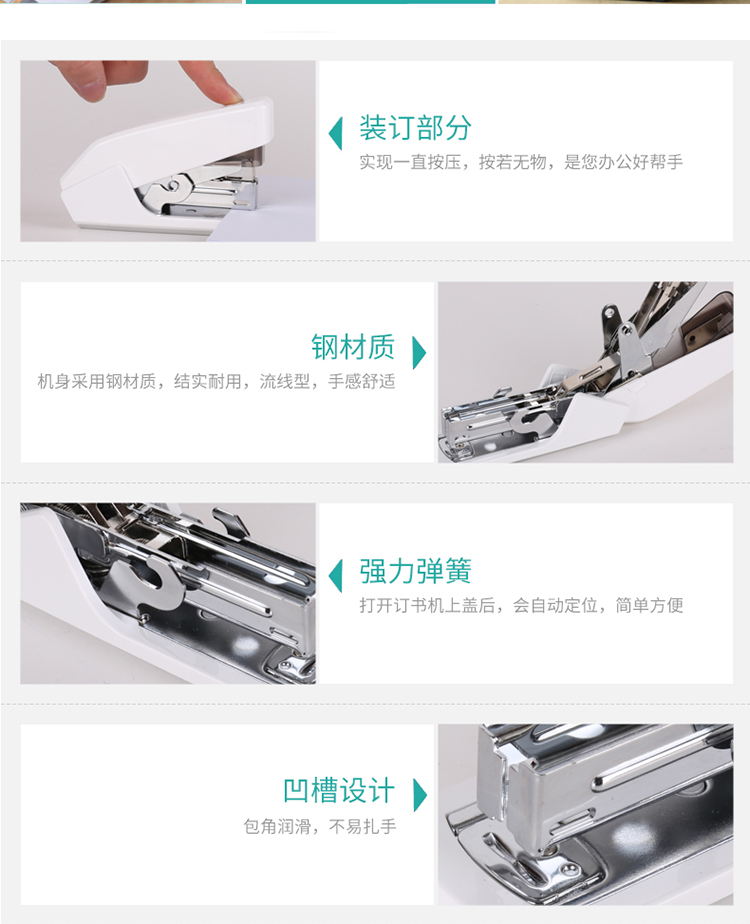 装订部分
实现一直按压，按若无物，是您办公好帮手

钢材质
机身采用钢材质，结实耐用，流线型，手感舒适

强力弹簧
打开订书机上盖后，会自动定位，简单方便

凹槽设计
包角润滑，不易扎手