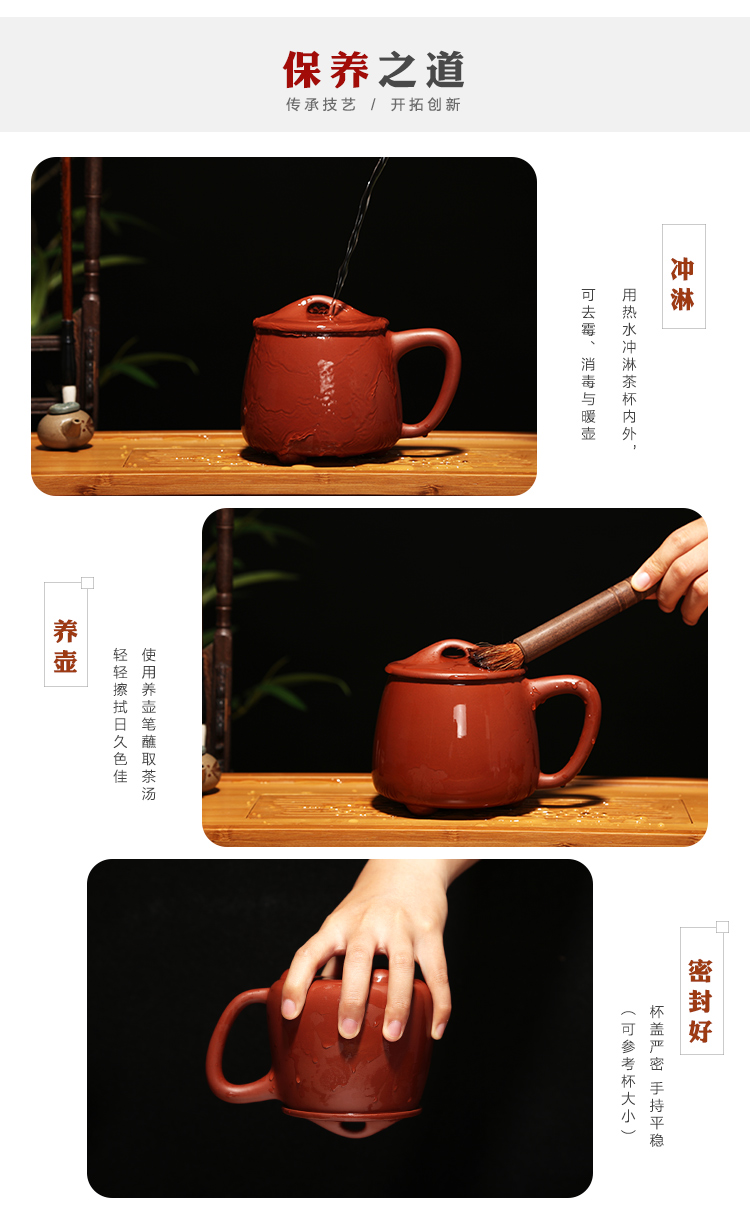 保养之道
传承技艺 / 开拓创新

冲淋

用热水冲淋茶杯内外，
可去霉、消毒与暖壶

养壶

使用养壶笔蘸取茶汤
轻轻擦拭日久色佳

密封好

杯盖严密 手持平稳
（可参考杯大小）