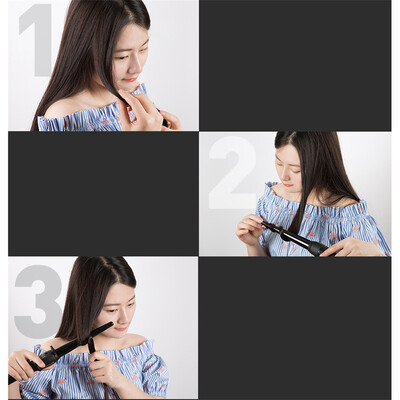 1

2

3