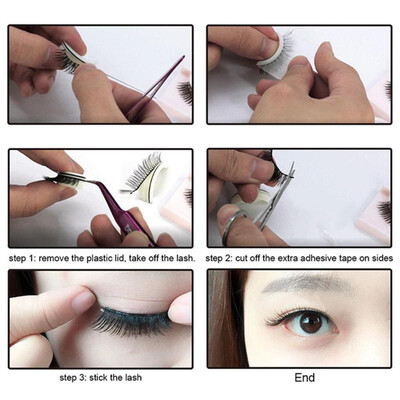 step 1: remove the plastic lid, take off the lash.

step 2: cut off the extra adhesive tape on sides

step 3: stick the lash

End