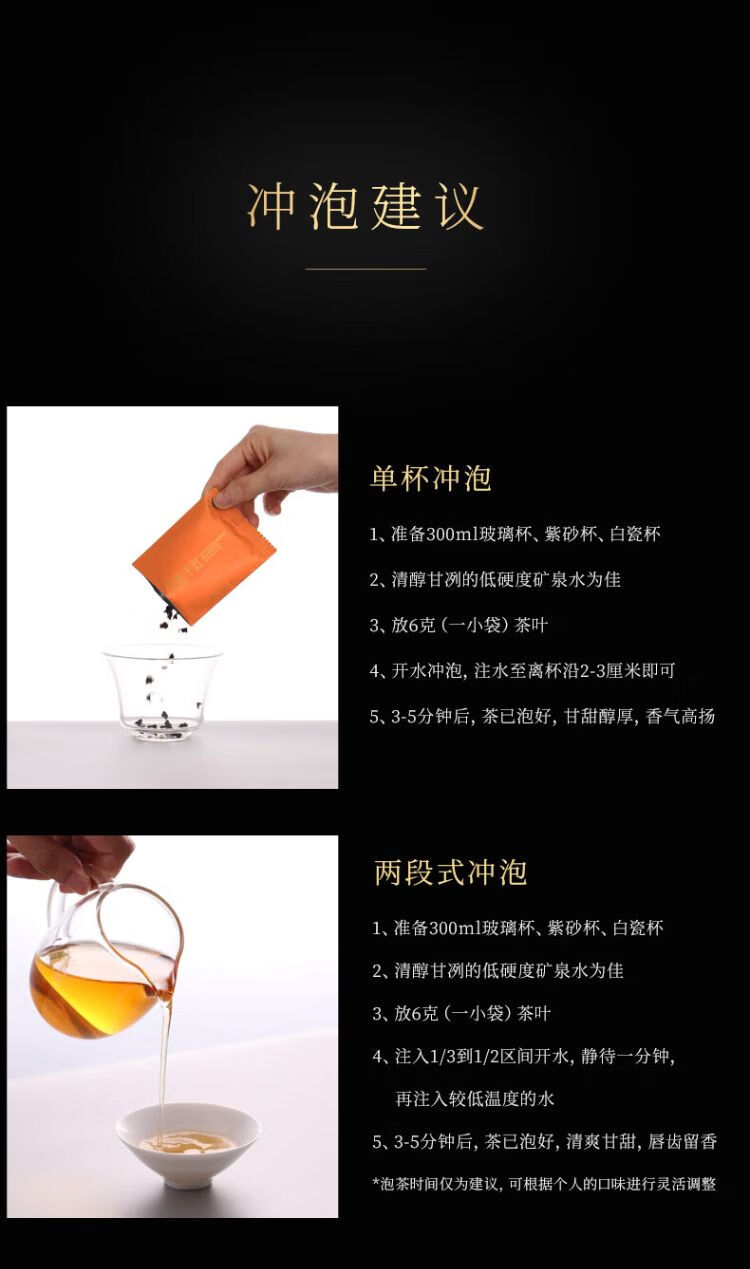 冲泡建议

单杯冲泡

1、准备300ml玻璃杯、紫砂杯、白瓷杯

2、清醇甘冽的低硬度矿泉水为佳

3、放6克（一小袋）茶叶

4、开水冲泡，注水至离杯沿2-3厘米即可

5、3-5分钟后，茶已泡好，甘甜醇厚，香气高扬

两段式冲泡

1、准备300ml玻璃杯、紫砂杯、白瓷杯

2、清醇甘冽的低硬度矿泉水为佳

3、放6克（一小袋）茶叶

4、注入1/3到1/2区间开水，静待一分钟，再注入较低温度的水

5、3-5分钟后，茶已泡好，清爽甘甜，唇齿留香

*泡茶时间仅为建议，可根据个人的口味进行灵活调整