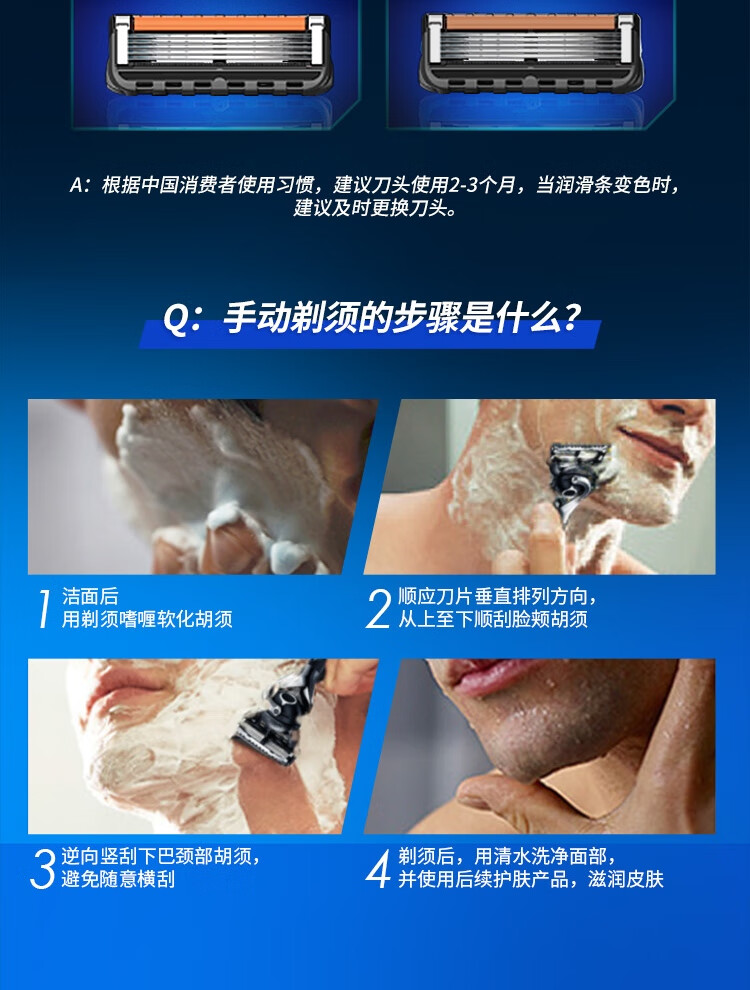 A：根据中国消费者使用习惯，建议刀头使用2-3个月，当润滑条变色时，建议及时更换刀头。

Q：手动剃须的步骤是什么？

1 洁面后
用剃须啫喱软化胡须

2 顺应刀片垂直排列方向，
从上至下顺刮脸颊胡须

3 逆向竖刮下巴颈部胡须，
避免随意横刮

4 剃须后，用清水洗净面部，
并使用后续护肤产品，滋润皮肤