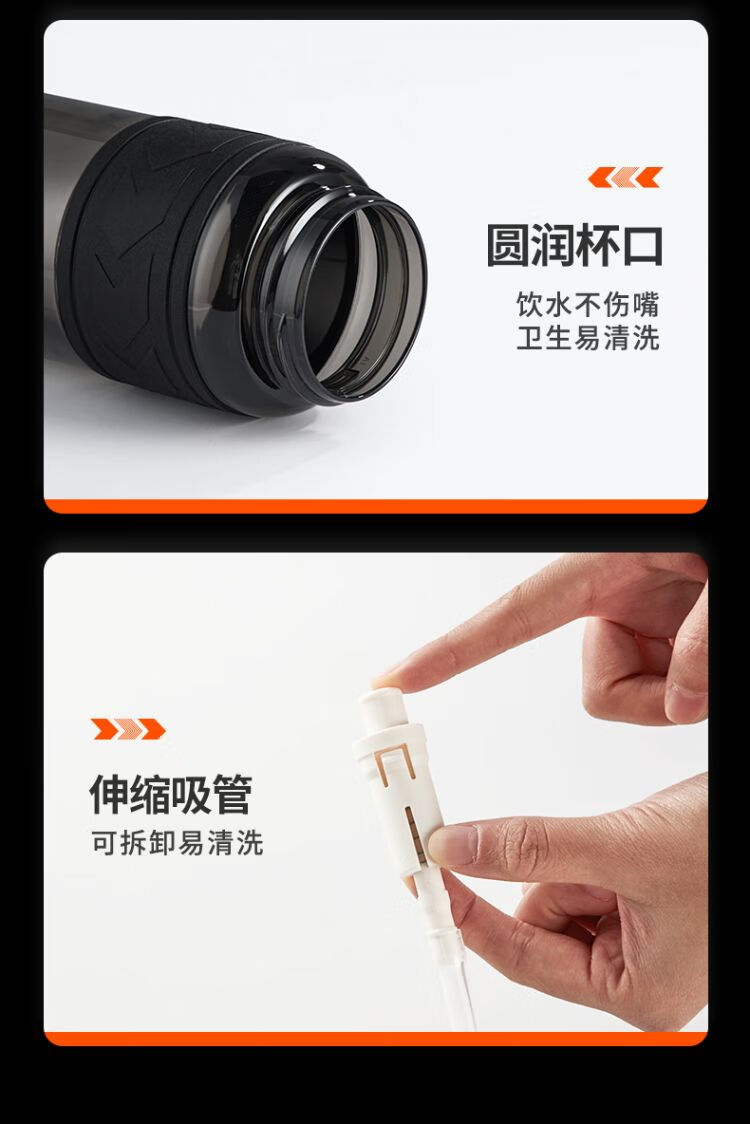 圆润杯口
饮水不伤嘴
卫生易清洗

伸缩吸管
可拆卸易清洗