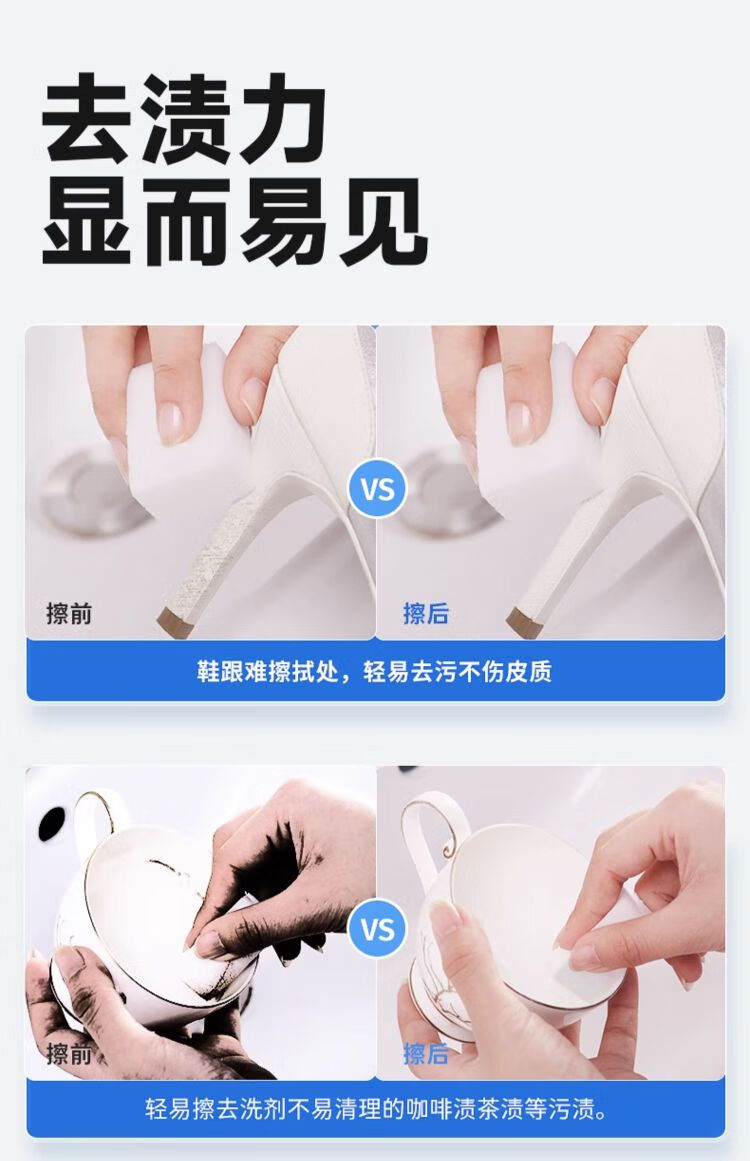 去渍力
显而易见

擦前

VS

擦后

鞋跟难擦拭处，轻易去污不伤皮质

擦前

VS

擦后

轻易擦去洗剂不易清理的咖啡渍茶渍等污渍。