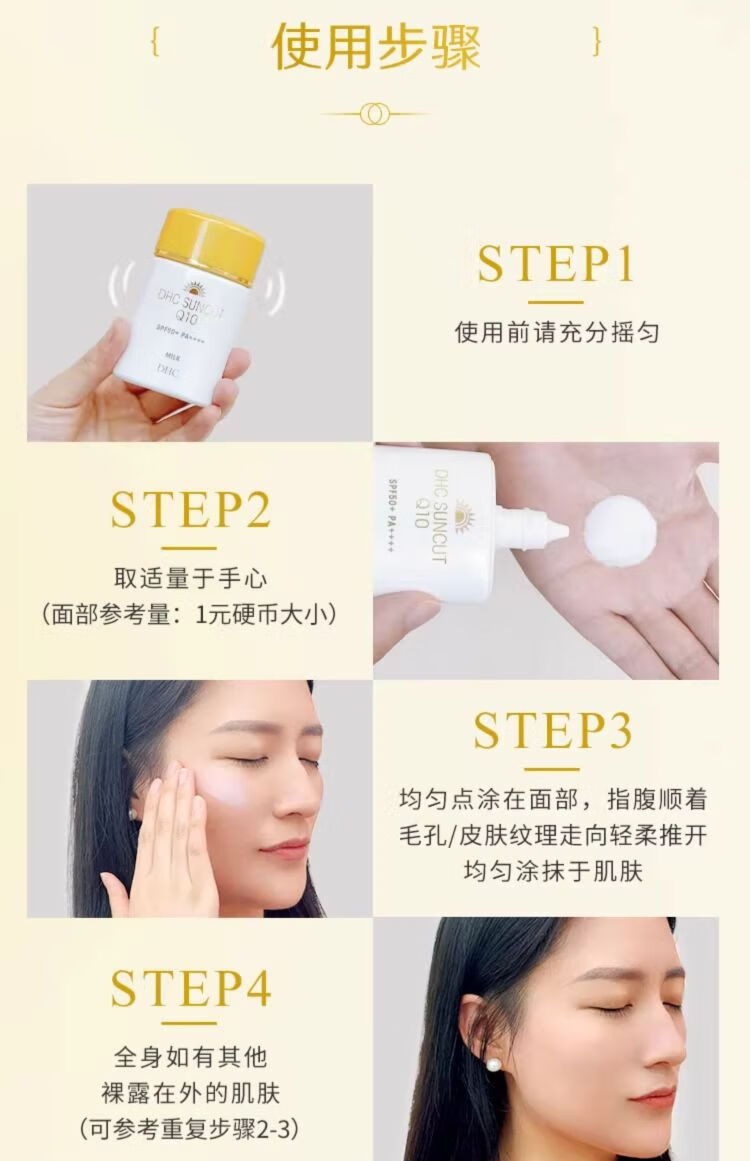 { 使用步骤 }

DHC SUNCUT Q10
SPF50+ PA++++
MILK
DHC

STEP1
使用前请充分摇匀

STEP2
取适量于手心
(面部参考量：1元硬币大小)

DHC SUNCUT Q10
SPF50+ PA++++

STEP3
均匀点涂在面部，指腹顺着毛孔/皮肤纹理走向轻柔推开
均匀涂抹于肌肤

STEP4
全身如有其他
裸露在外的肌肤
(可参考重复步骤2-3)