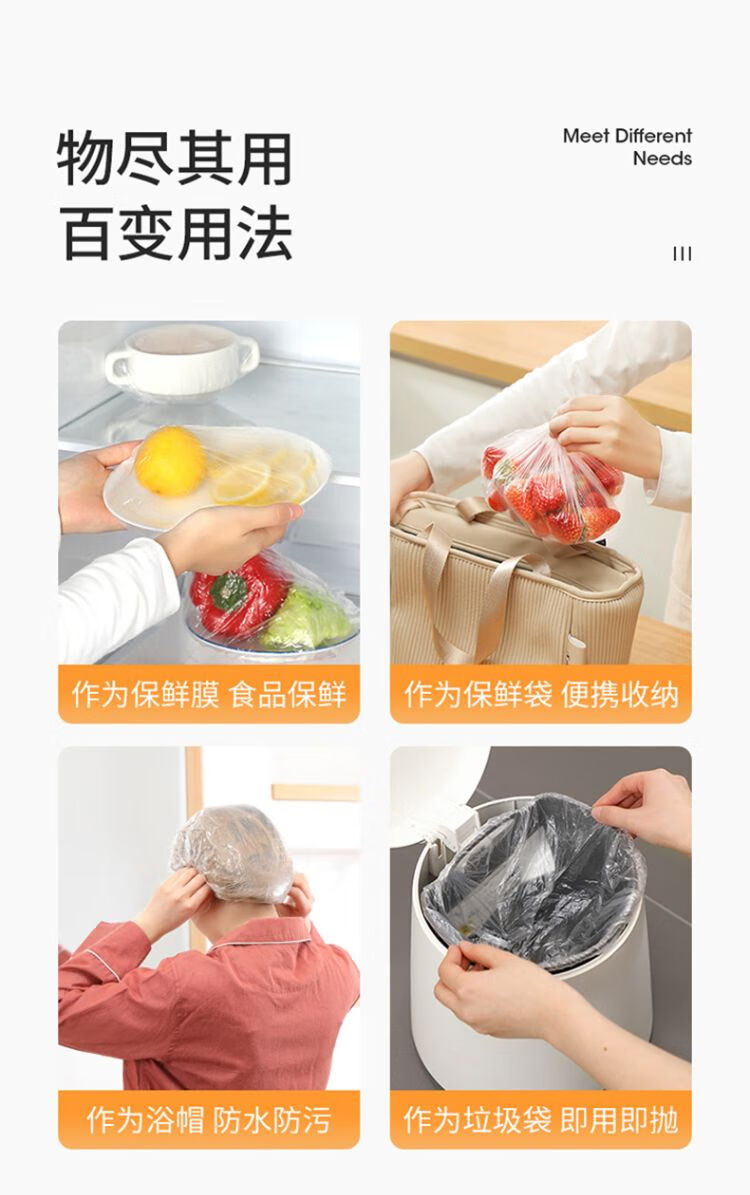 物尽其用
百变用法

Meet Different
Needs

III

作为保鲜膜 食品保鲜

作为保鲜袋 便携收纳

作为浴帽 防水防污

作为垃圾袋 即用即抛