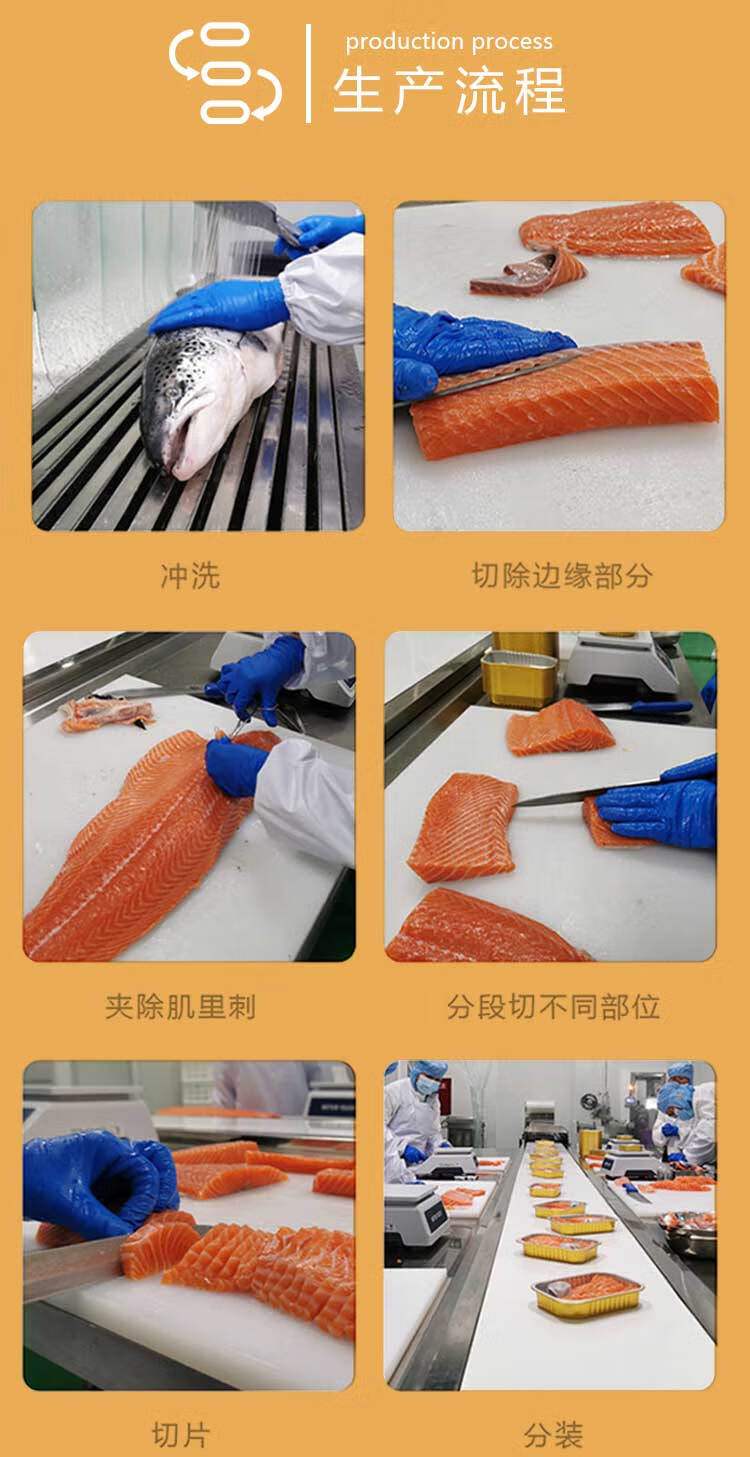 production process
生产流程

冲洗

切除边缘部分

夹除肌里刺

分段切不同部位

切片

分装