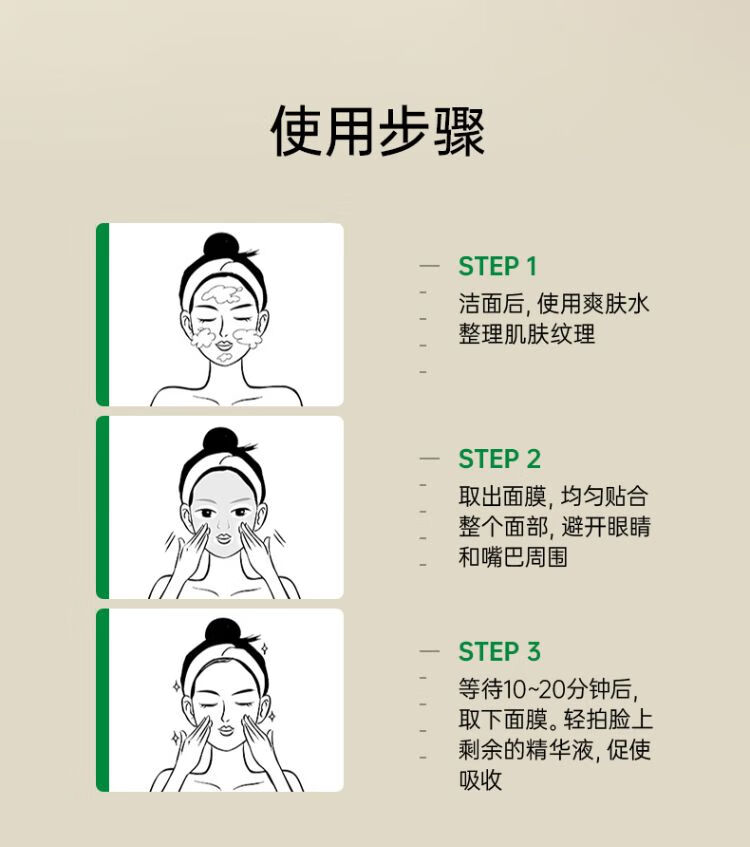 使用步骤

STEP 1
洁面后, 使用爽肤水整理肌肤纹理

STEP 2
取出面膜, 均匀贴合整个面部, 避开眼睛和嘴巴周围

STEP 3
等待10~20分钟后, 取下面膜。轻拍脸上剩余的精华液, 促使吸收