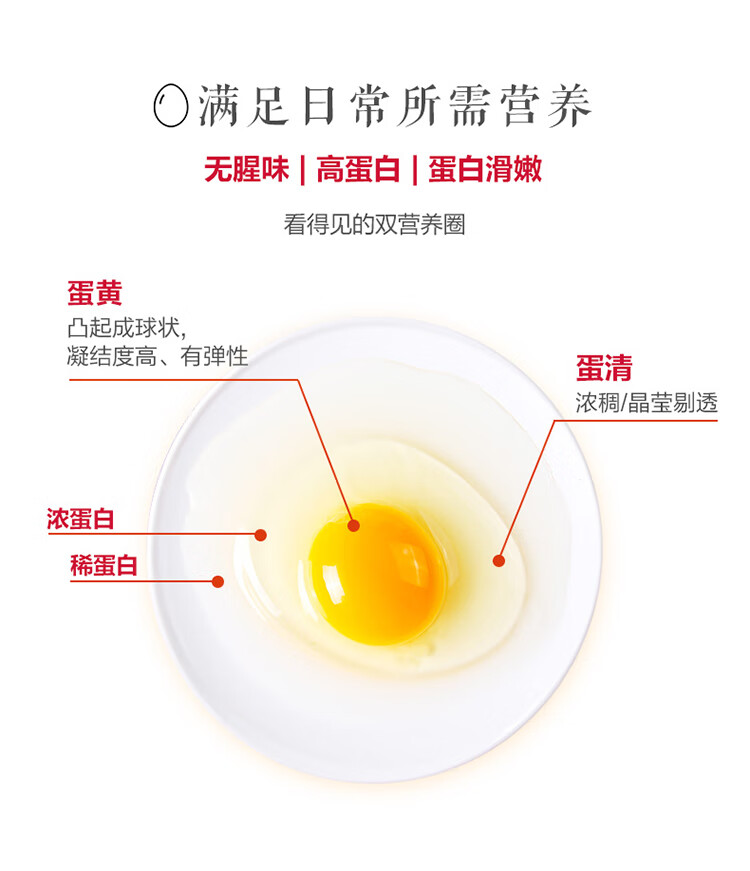 满足日常所需营养

无腥味 | 高蛋白 | 蛋白滑嫩

看得见的双营养圈

蛋黄
凸起成球状，
凝结度高、有弹性

蛋清
浓稠/晶莹剔透

浓蛋白

稀蛋白