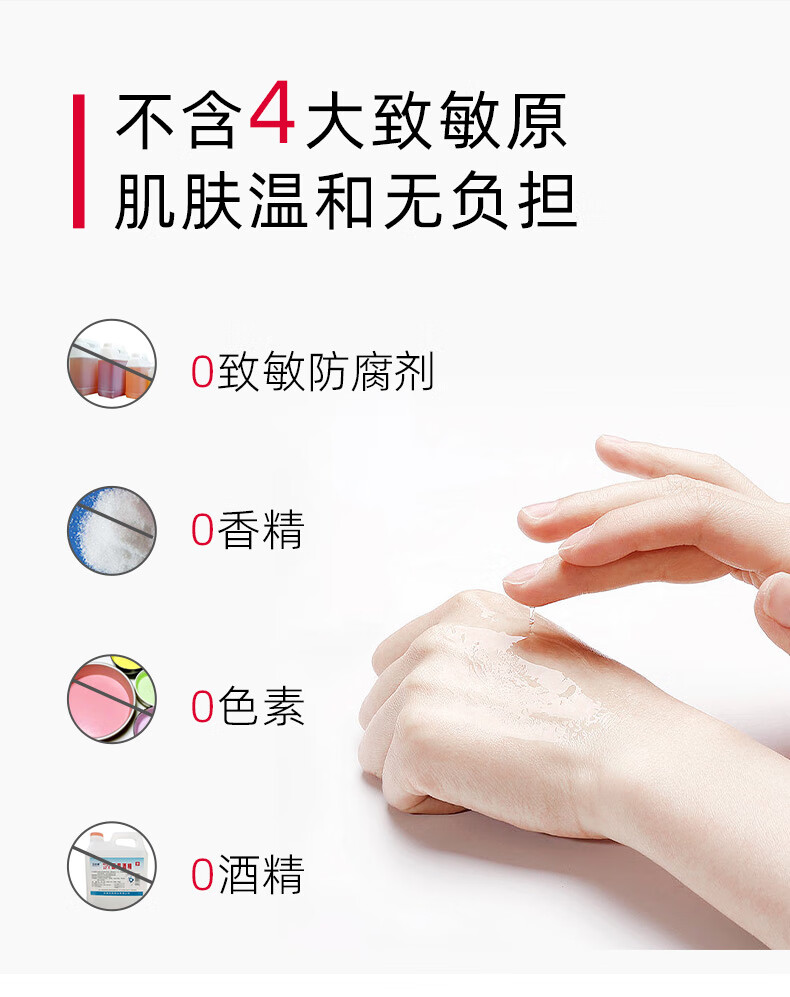 不含4大致敏原
肌肤温和无负担

0致敏防腐剂

0香精

0色素

0酒精