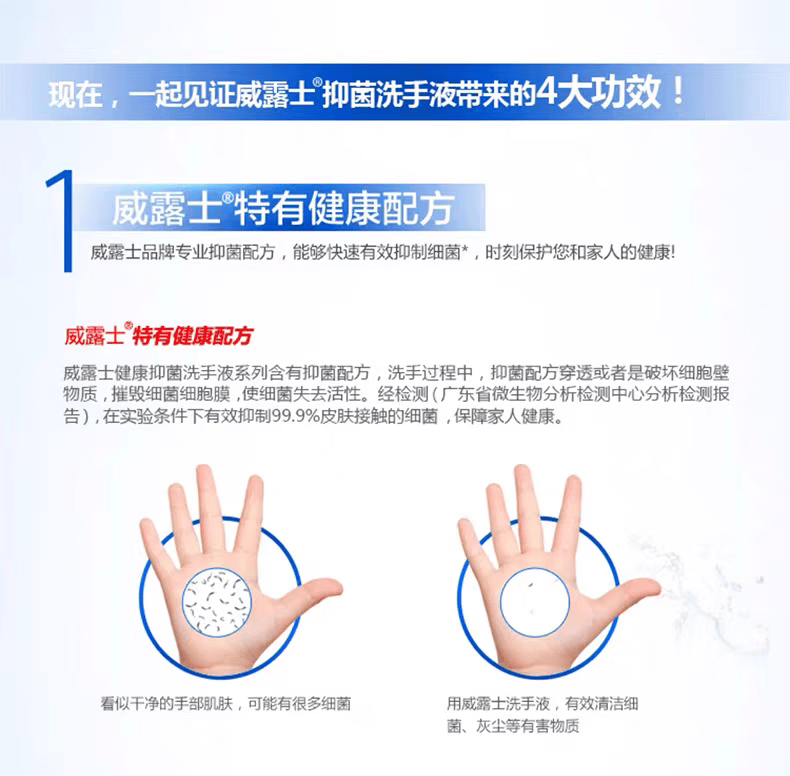 现在，一起见证威露士®抑菌洗手液带来的4大功效！

1

威露士®特有健康配方

威露士品牌专业抑菌配方，能够快速有效抑制细菌*，时刻保护您和家人的健康!

威露士®特有健康配方

威露士健康抑菌洗手液系列含有抑菌配方，洗手过程中，抑菌配方穿透或者是破坏细胞壁物质，摧毁细菌细胞膜，使细菌失去活性。经检测（广东省微生物分析检测中心分析检测报告），在实验条件下有效抑制99.9%皮肤接触的细菌，保障家人健康。

看似干净的手部肌肤，可能有很多细菌

用威露士洗手液，有效清洁细菌、灰尘等有害物质