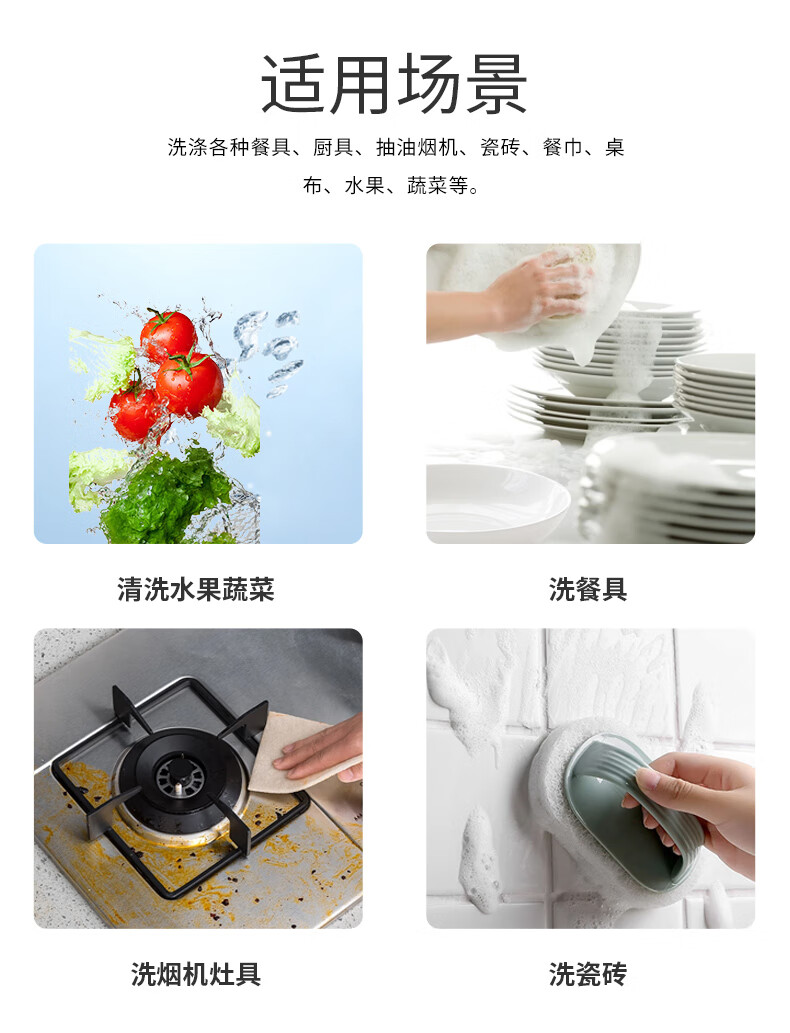 适用场景

洗涤各种餐具、厨具、抽油烟机、瓷砖、餐巾、桌布、水果、蔬菜等。

清洗水果蔬菜

洗餐具

洗烟机灶具

洗瓷砖