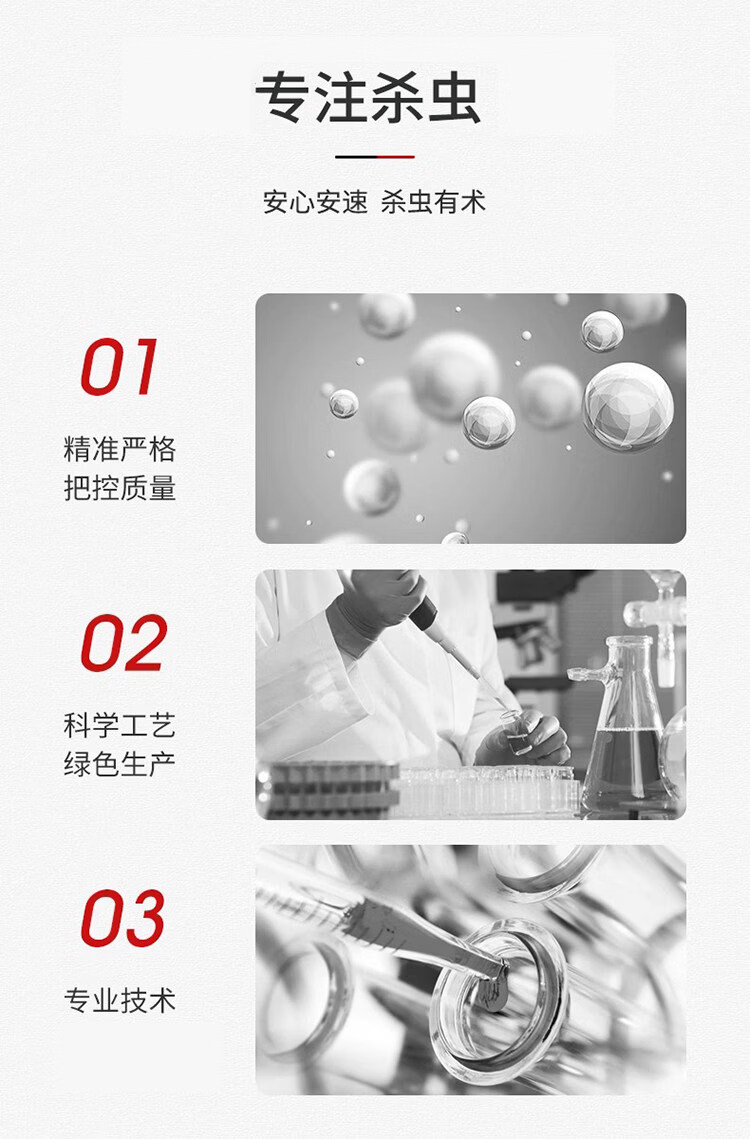 专注杀虫

安心安速 杀虫有术

01

精准严格
把控质量

02

科学工艺
绿色生产

03

专业技术