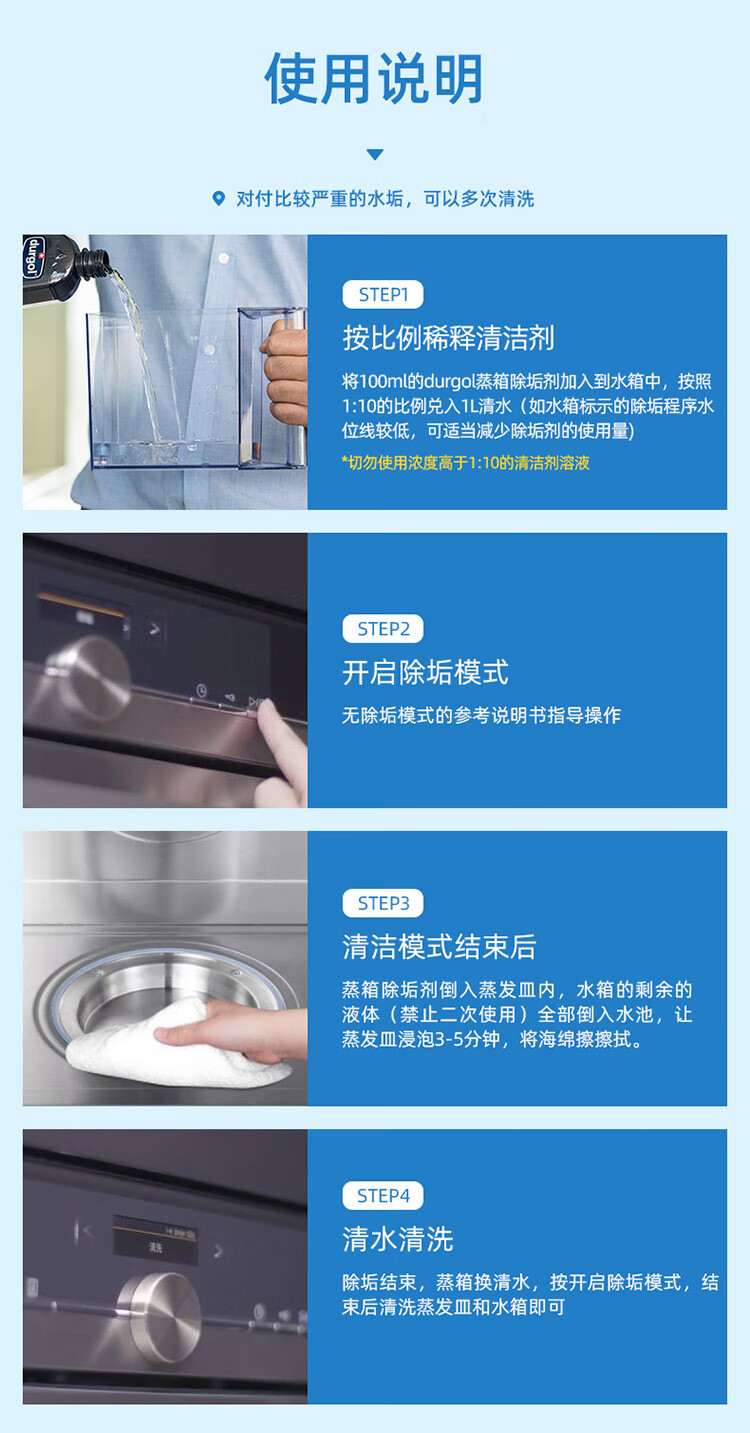 使用说明

对付比较严重的水垢，可以多次清洗

durgol

STEP1
按比例稀释清洁剂
将100ml的durgol蒸箱除垢剂加入到水箱中，按照1:10的比例兑入1L清水（如水箱标示的除垢程序水位线较低，可适当减少除垢剂的使用量）
*切勿使用浓度高于1:10的清洁剂溶液

STEP2
开启除垢模式
无除垢模式的参考说明书指导操作

STEP3
清洁模式结束后
蒸箱除垢剂倒入蒸发皿内，水箱的剩余的液体（禁止二次使用）全部倒入水池，让蒸发皿浸泡3-5分钟，将海绵擦擦拭。

清洗

STEP4
清水清洗
除垢结束，蒸箱换清水，按开启除垢模式，结束后清洗蒸发皿和水箱即可