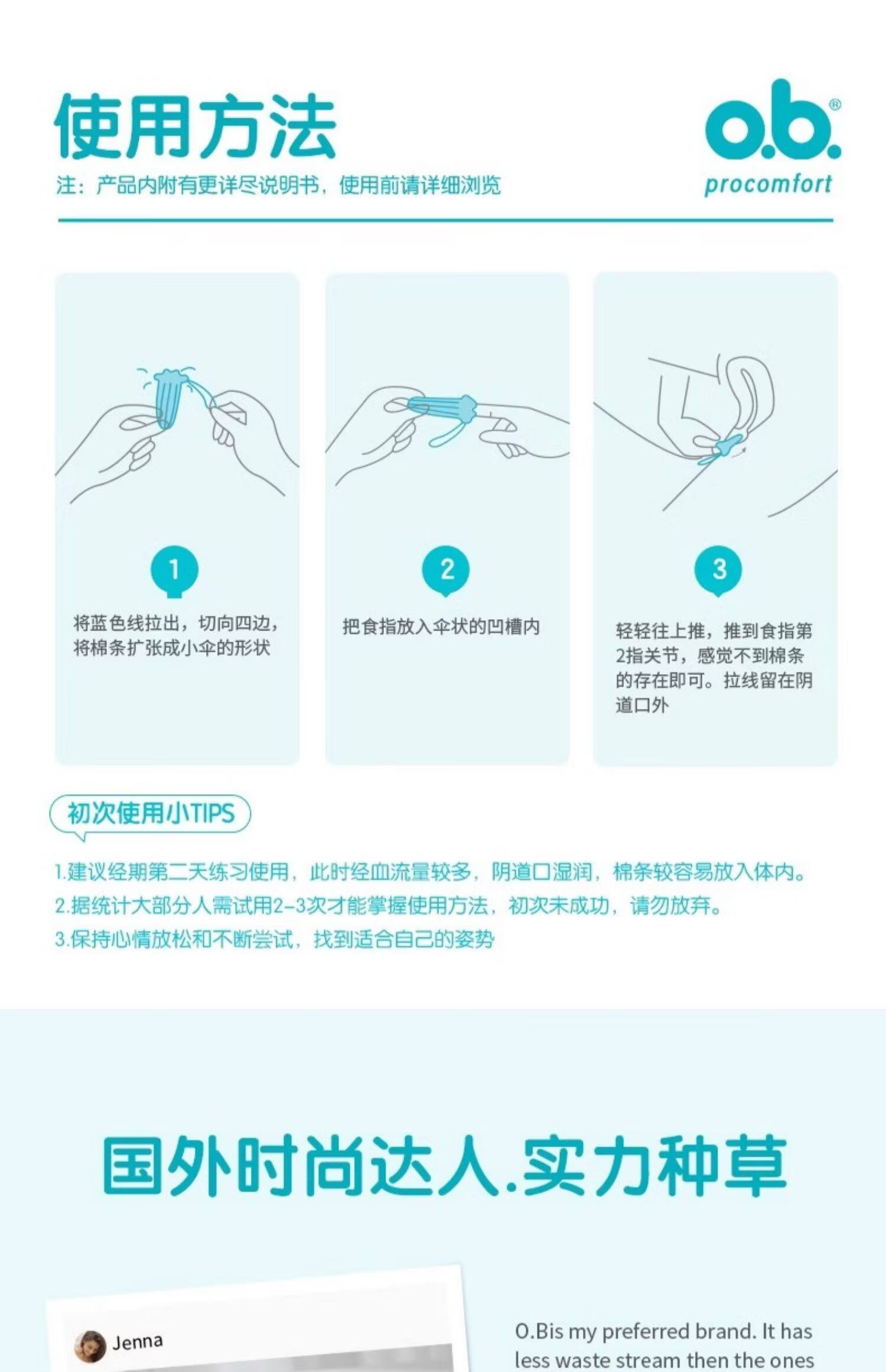 使用方法

注：产品内附有更详尽说明书，使用前请详细浏览

o.b.®
procomfort

1
将蓝色线拉出，切向四边，将棉条扩张成小伞的形状

2
把食指放入伞状的凹槽内

3
轻轻往上推，推到食指第2指关节，感觉不到棉条的存在即可。拉线留在阴道口外

初次使用小TIPS

1.建议经期第二天练习使用，此时经血流量较多，阴道口湿润，棉条较容易放入体内。
2.据统计大部分人需试用2-3次才能掌握使用方法，初次未成功，请勿放弃。
3.保持心情放松和不断尝试，找到适合自己的姿势

国外时尚达人.实力种草

Jenna

O.Bis my preferred brand. It has less waste stream then the ones