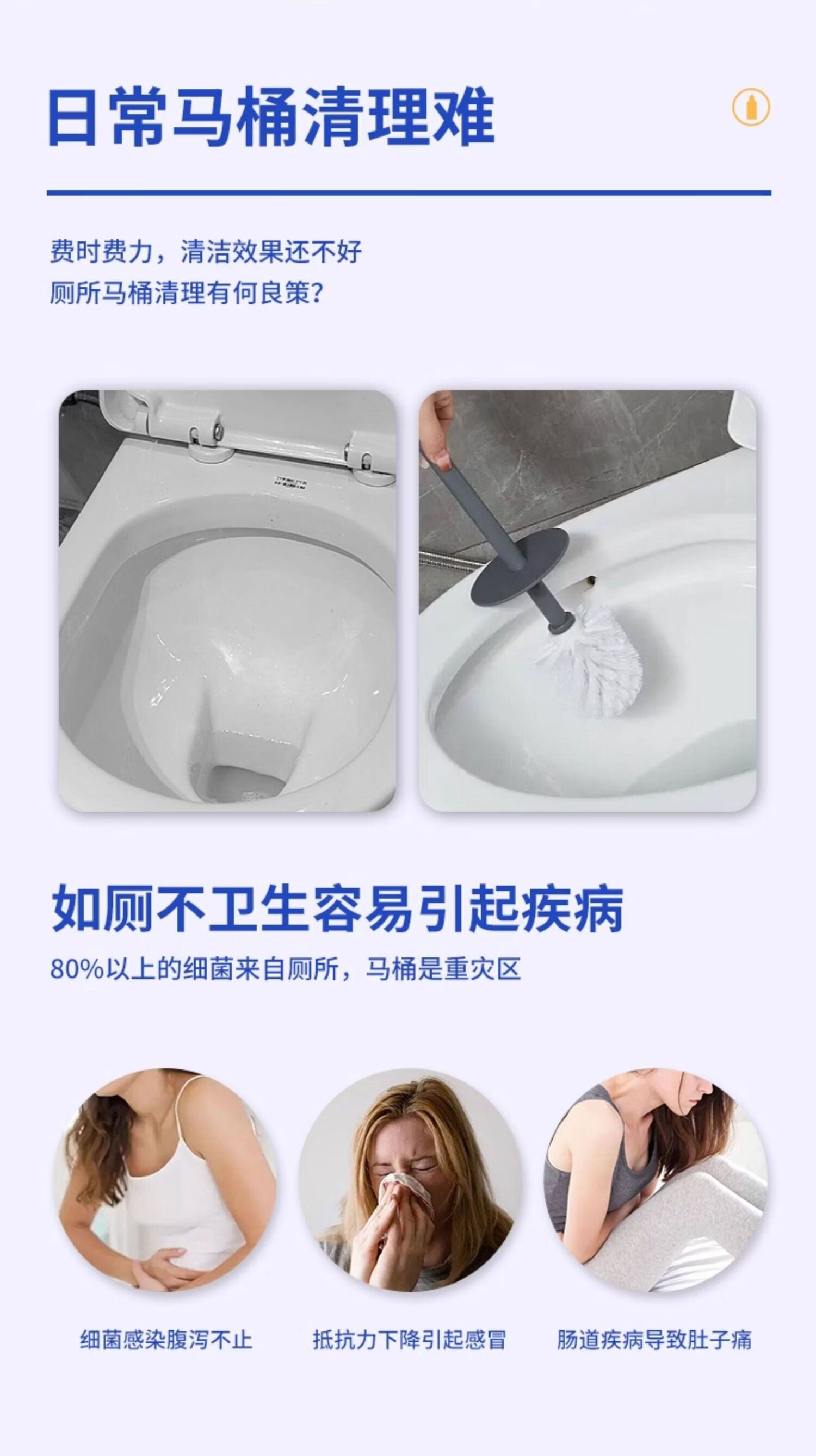 日常马桶清理难

费时费力，清洁效果还不好
厕所马桶清理有何良策？

如厕不卫生容易引起疾病

80%以上的细菌来自厕所，马桶是重灾区

细菌感染腹泻不止

抵抗力下降引起感冒

肠道疾病导致肚子痛