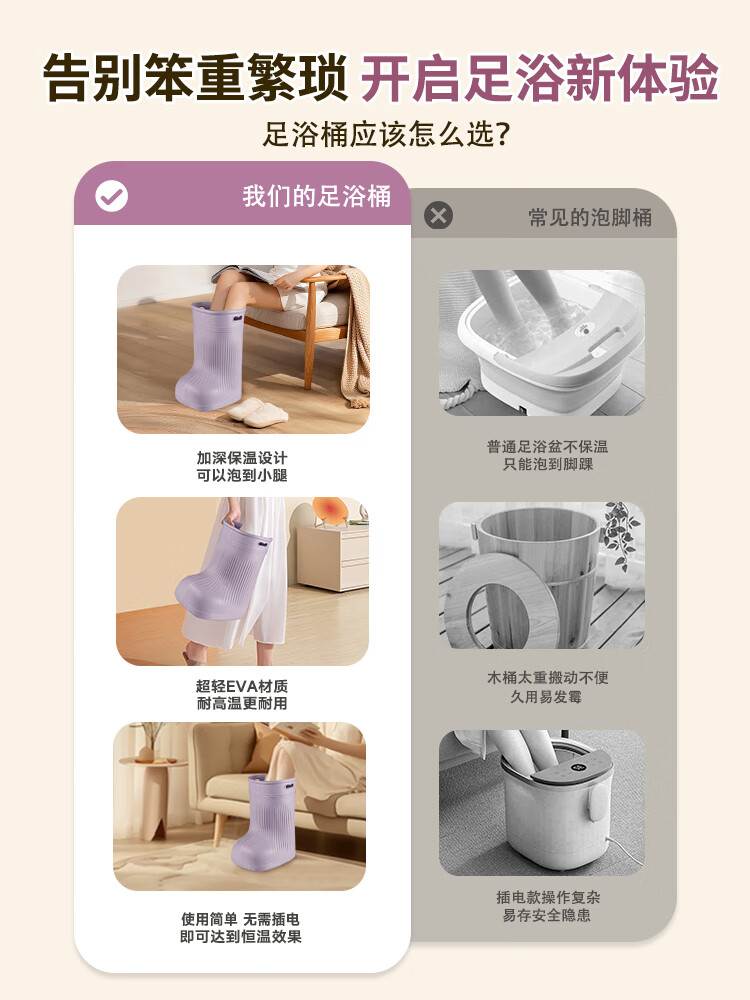 告别笨重繁琐 开启足浴新体验

足浴桶应该怎么选?

我们的足浴桶

加深保温设计
可以泡到小腿

超轻EVA材质
耐高温更耐用

使用简单 无需插电
即可达到恒温效果

常见的泡脚桶

普通足浴盆不保温
只能泡到脚踝

木桶太重搬动不便
久用易发霉

插电款操作复杂
易存安全隐患