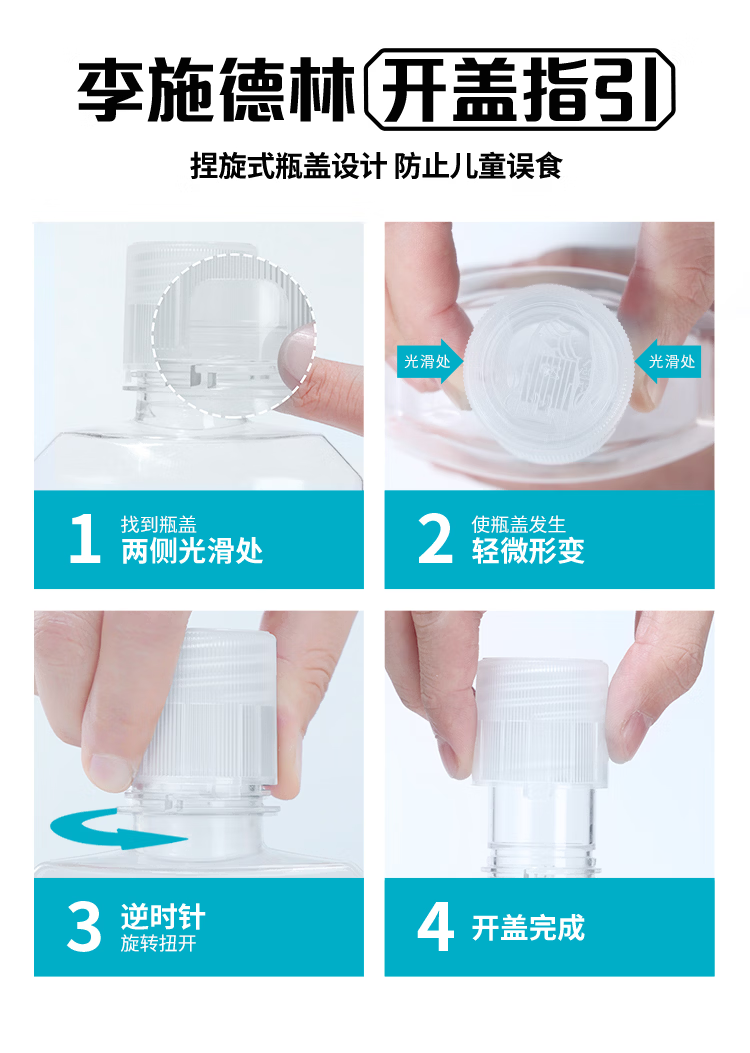 李施德林 开盖指引

捏旋式瓶盖设计 防止儿童误食

1 找到瓶盖
两侧光滑处

光滑处

光滑处

2 使瓶盖发生
轻微形变

3 逆时针
旋转扭开

4 开盖完成