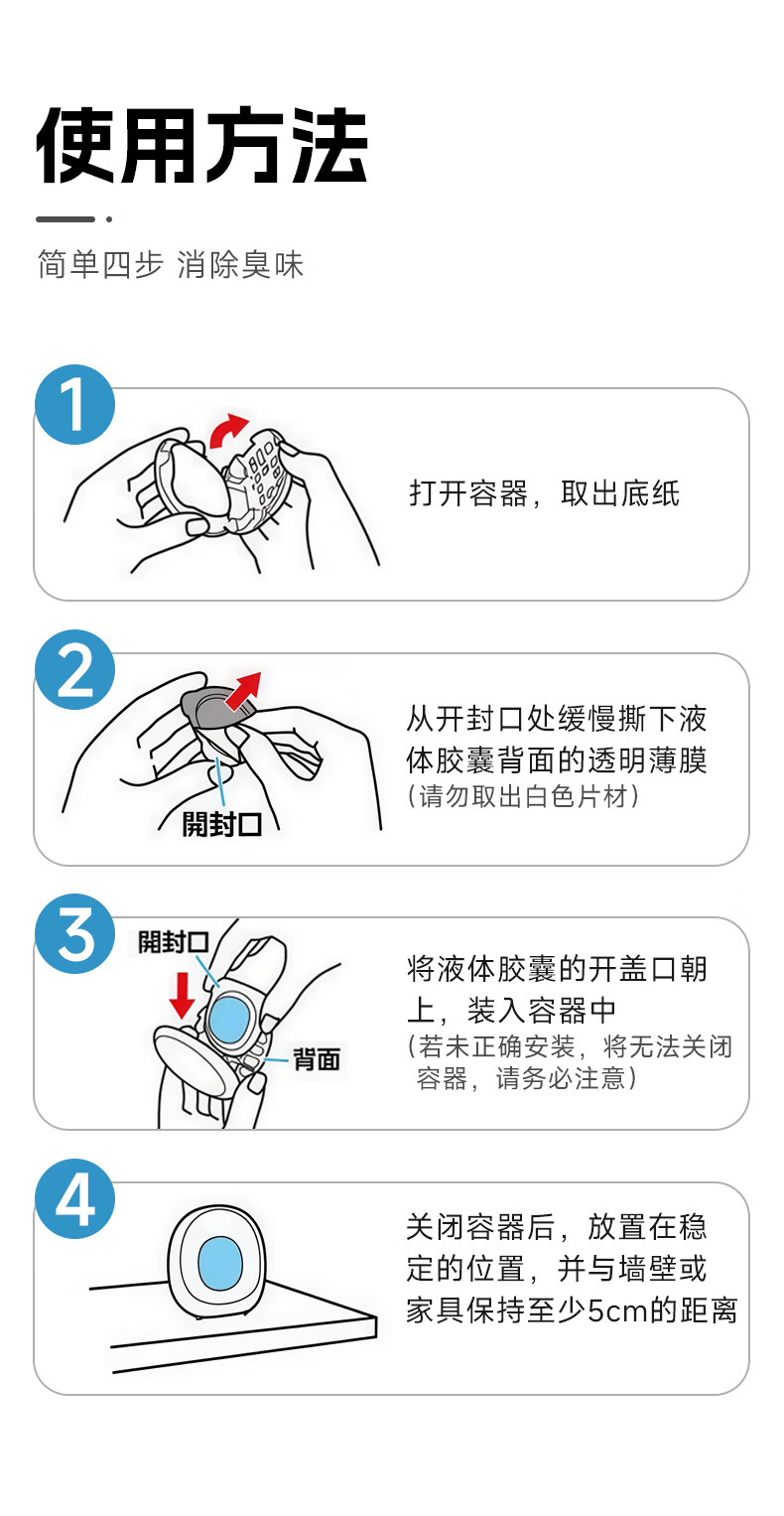 使用方法

简单四步 消除臭味

1

打开容器，取出底纸

2

開封口

从开封口处缓慢撕下液体胶囊背面的透明薄膜
（请勿取出白色片材）

3

開封口

背面

将液体胶囊的开盖口朝上，装入容器中
（若未正确安装，将无法关闭容器，请务必注意）

4

关闭容器后，放置在稳定的位置，并与墙壁或家具保持至少5cm的距离