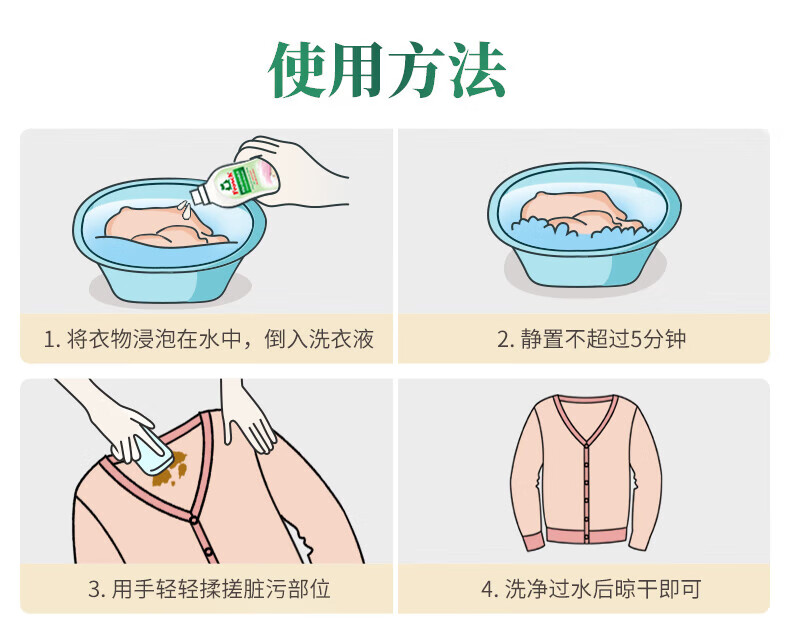 使用方法

1. 将衣物浸泡在水中，倒入洗衣液

2. 静置不超过5分钟

3. 用手轻轻揉搓脏污部位

4. 洗净过水后晾干即可