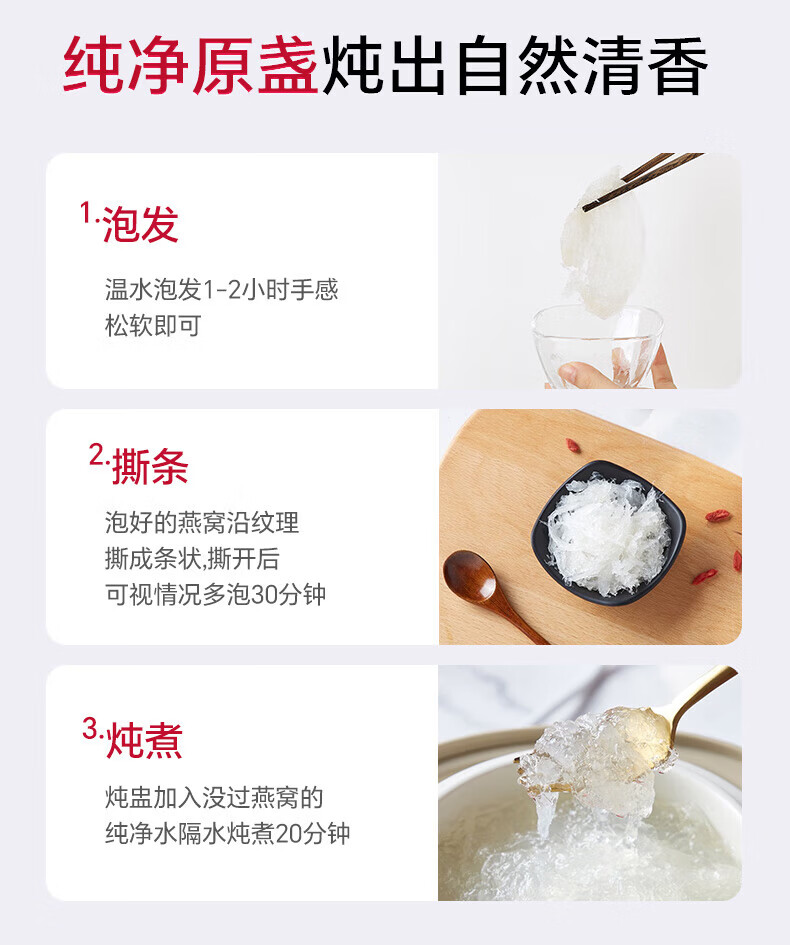 纯净原盏炖出自然清香

1.泡发

温水泡发1-2小时手感松软即可

2.撕条

泡好的燕窝沿纹理撕成条状,撕开后可视情况多泡30分钟

3.炖煮

炖盅加入没过燕窝的纯净水隔水炖煮20分钟