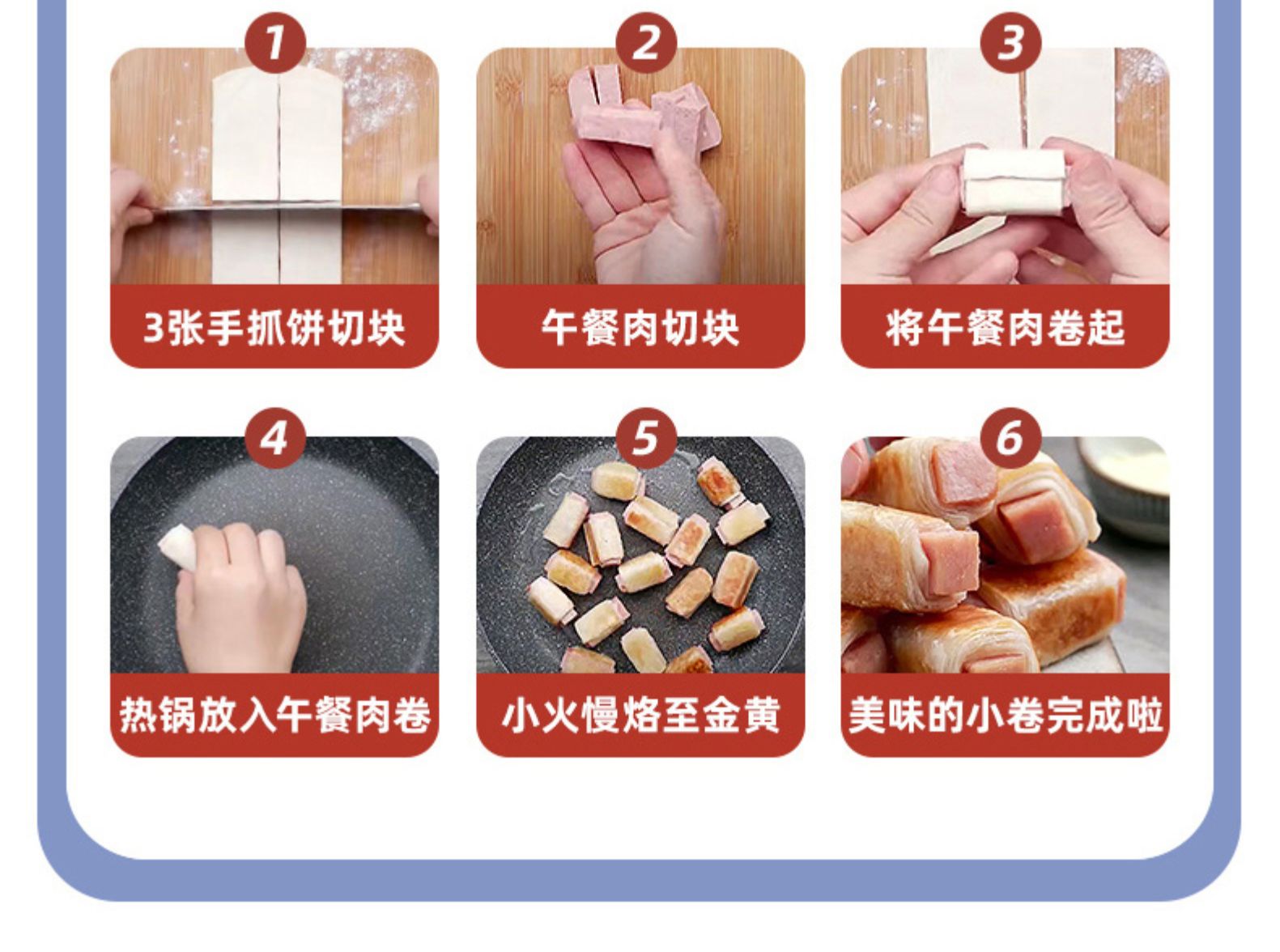 1
3张手抓饼切块

2
午餐肉切块

3
将午餐肉卷起

4
热锅放入午餐肉卷

5
小火慢烙至金黄

6
美味的小卷完成啦