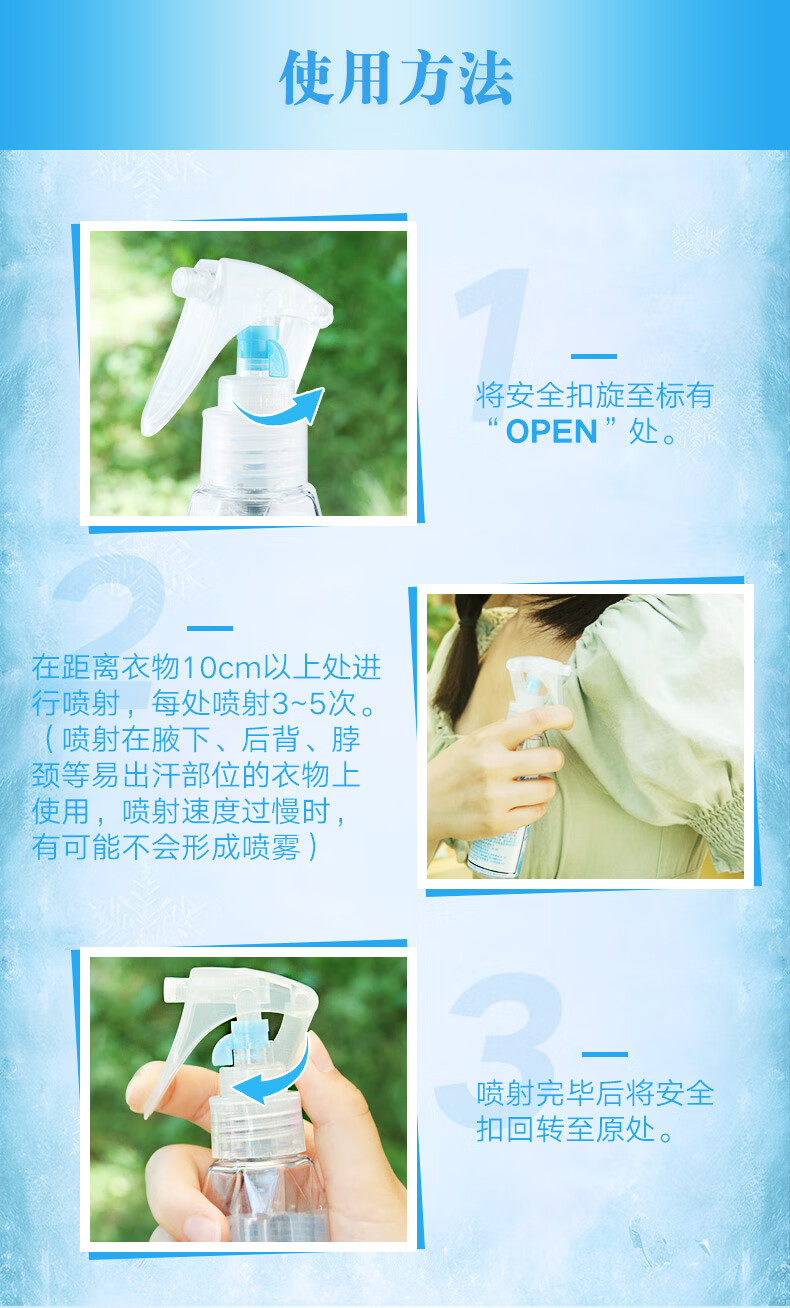 使用方法

1

将安全扣旋至标有“OPEN”处。

2

在距离衣物10cm以上处进行喷射，每处喷射3~5次。（喷射在腋下、后背、脖颈等易出汗部位的衣物上使用，喷射速度过慢时，有可能不会形成喷雾）

3

喷射完毕后将安全扣回转至原处。