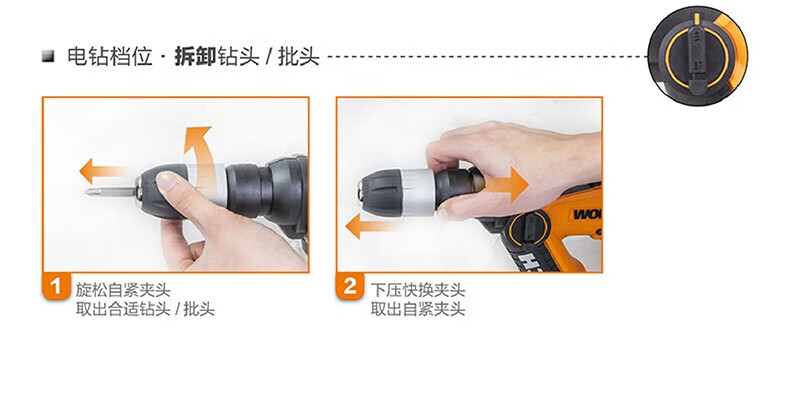 电钻档位 · 拆卸钻头 / 批头

1 旋松自紧夹头
取出合适钻头 / 批头

WOR
2 下压快换夹头
取出自紧夹头